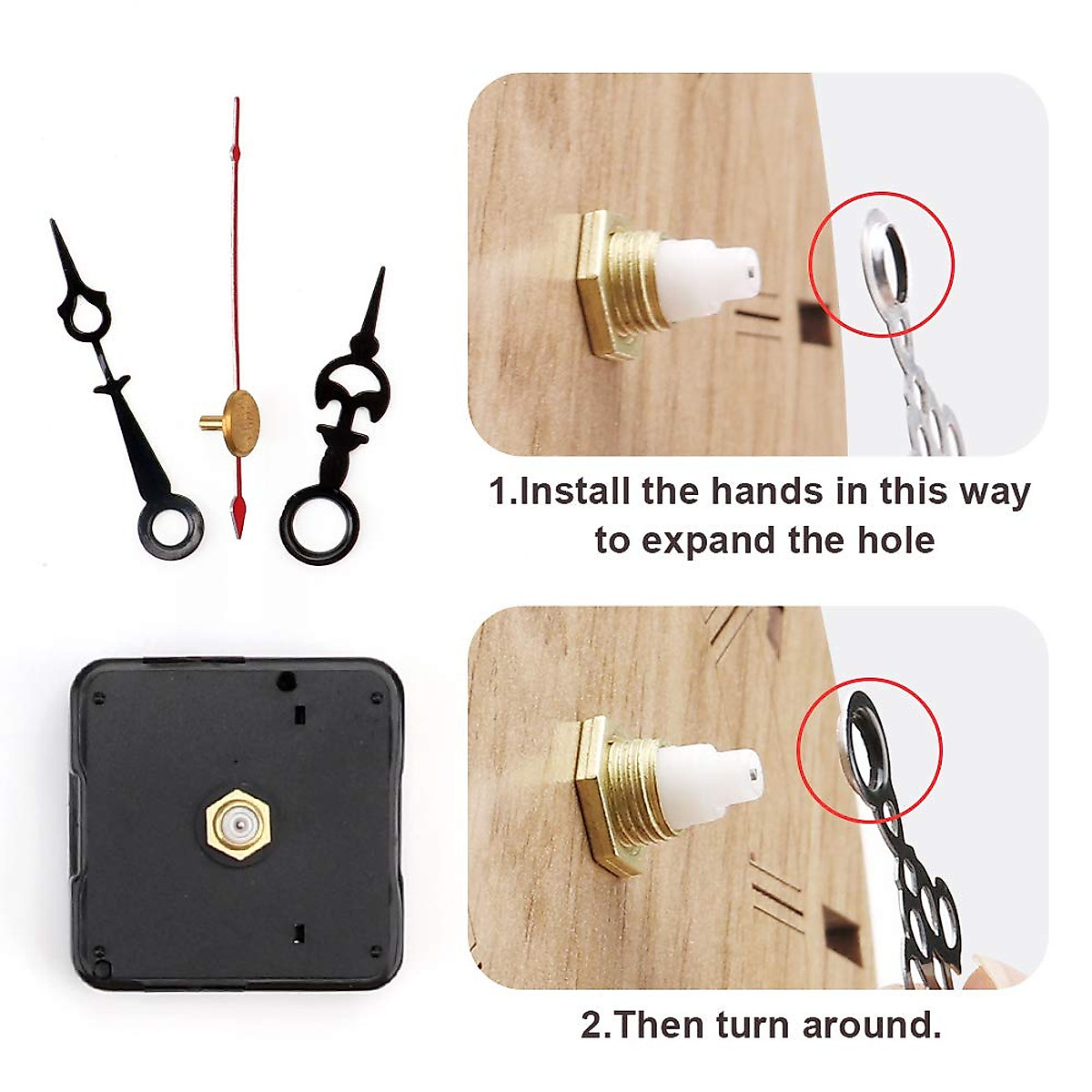 1.Install the hands in this way to expand the hole

2.Then turn around.