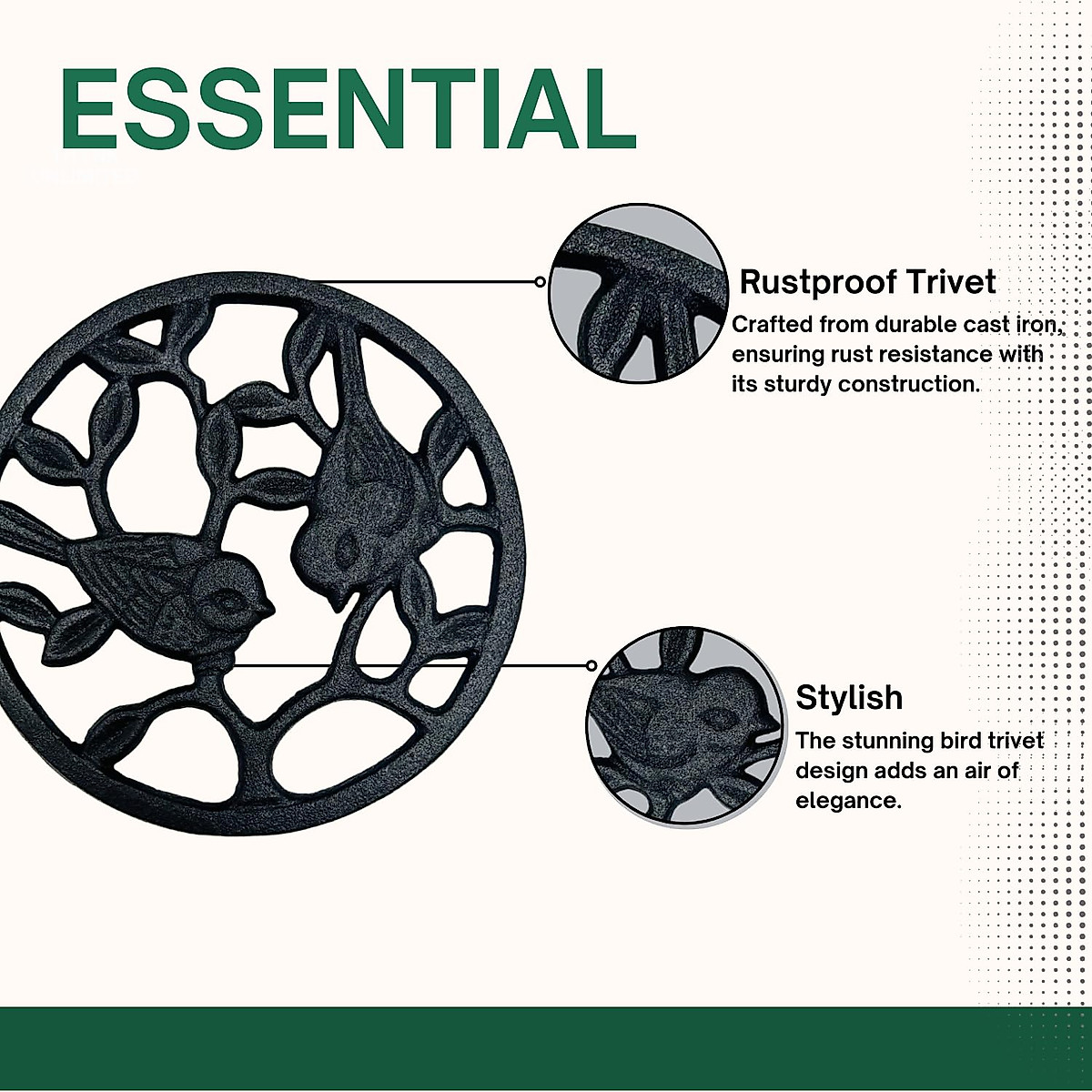 ESSENTIAL

Rustproof Trivet

Crafted from durable cast iron, ensuring rust resistance with its sturdy construction.

Stylish

The stunning bird trivet design adds an air of elegance.