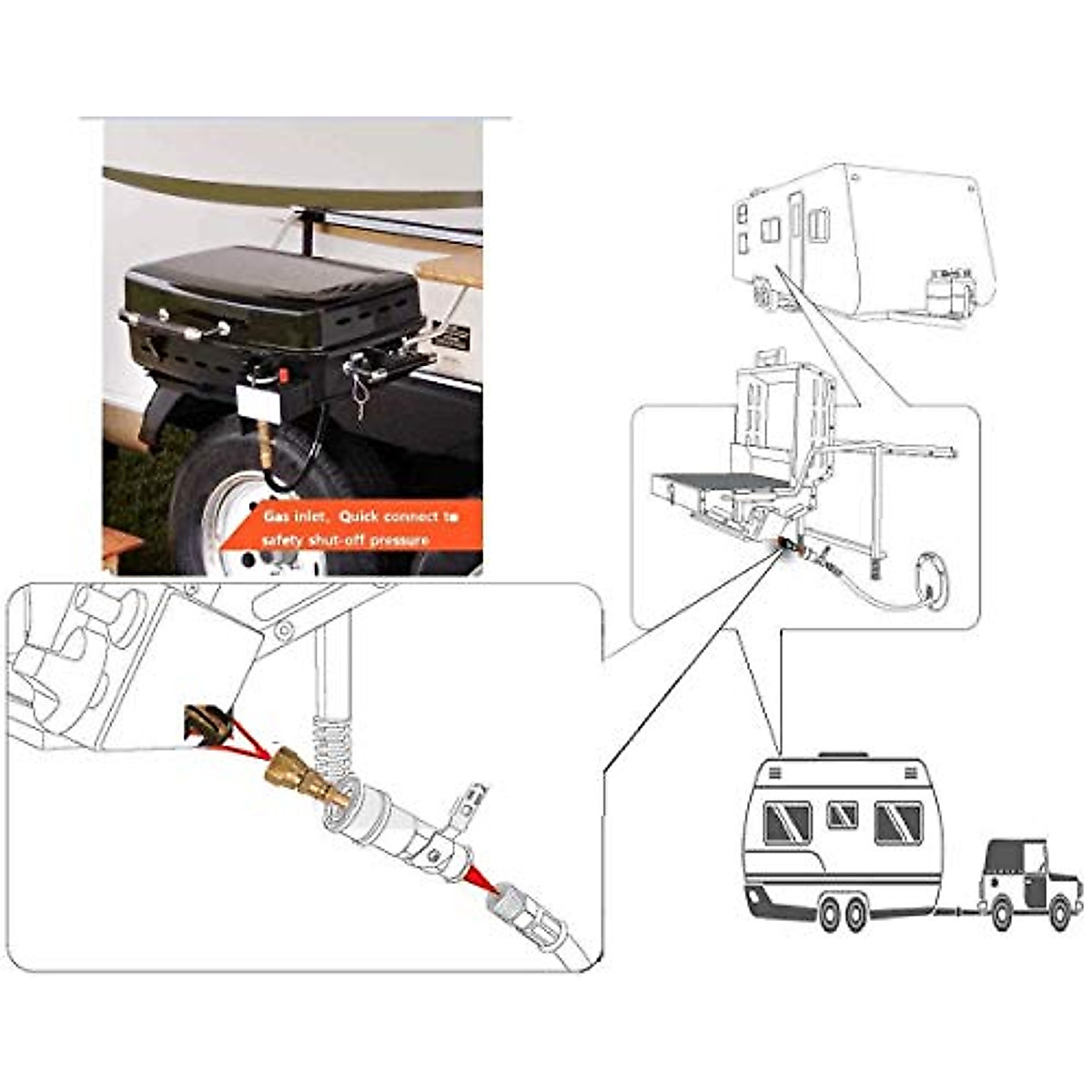 Gas inlet, Quick connect to safety shut-off pressure