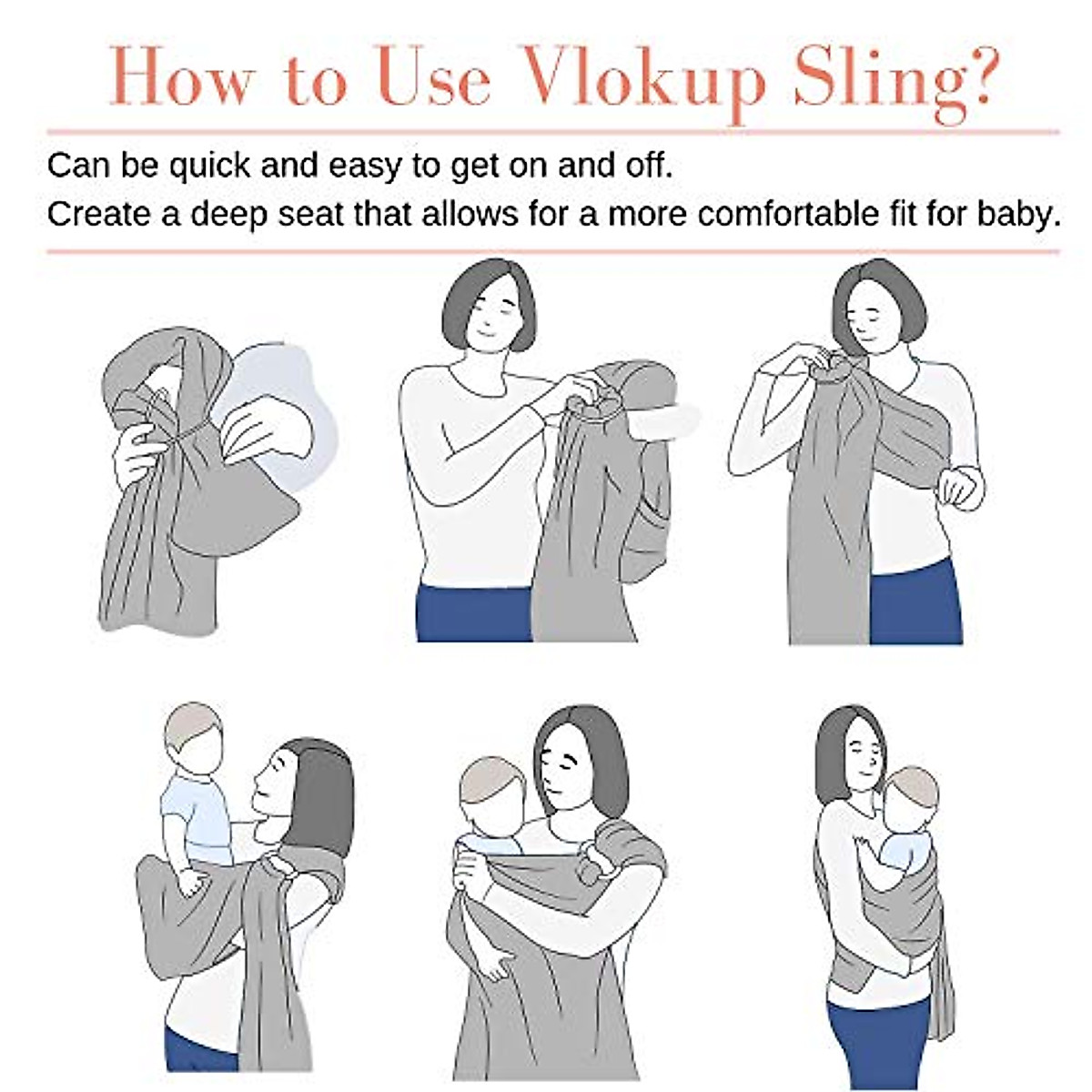 How to Use Vlokup Sling?

Can be quick and easy to get on and off.
Create a deep seat that allows for a more comfortable fit for baby.