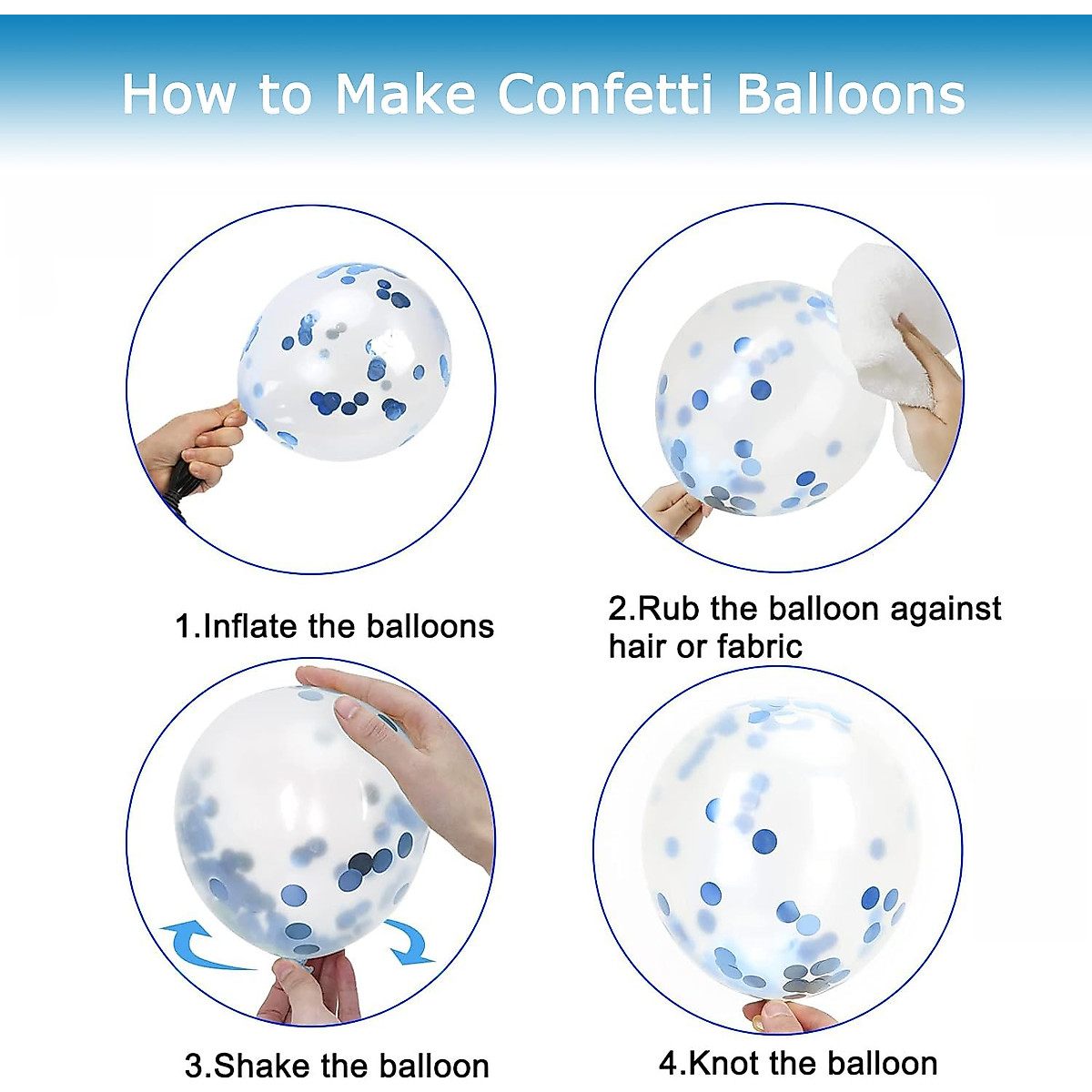 How to Make Confetti Balloons

1.Inflate the balloons

2.Rub the balloon against hair or fabric

3.Shake the balloon

4.Knot the balloon