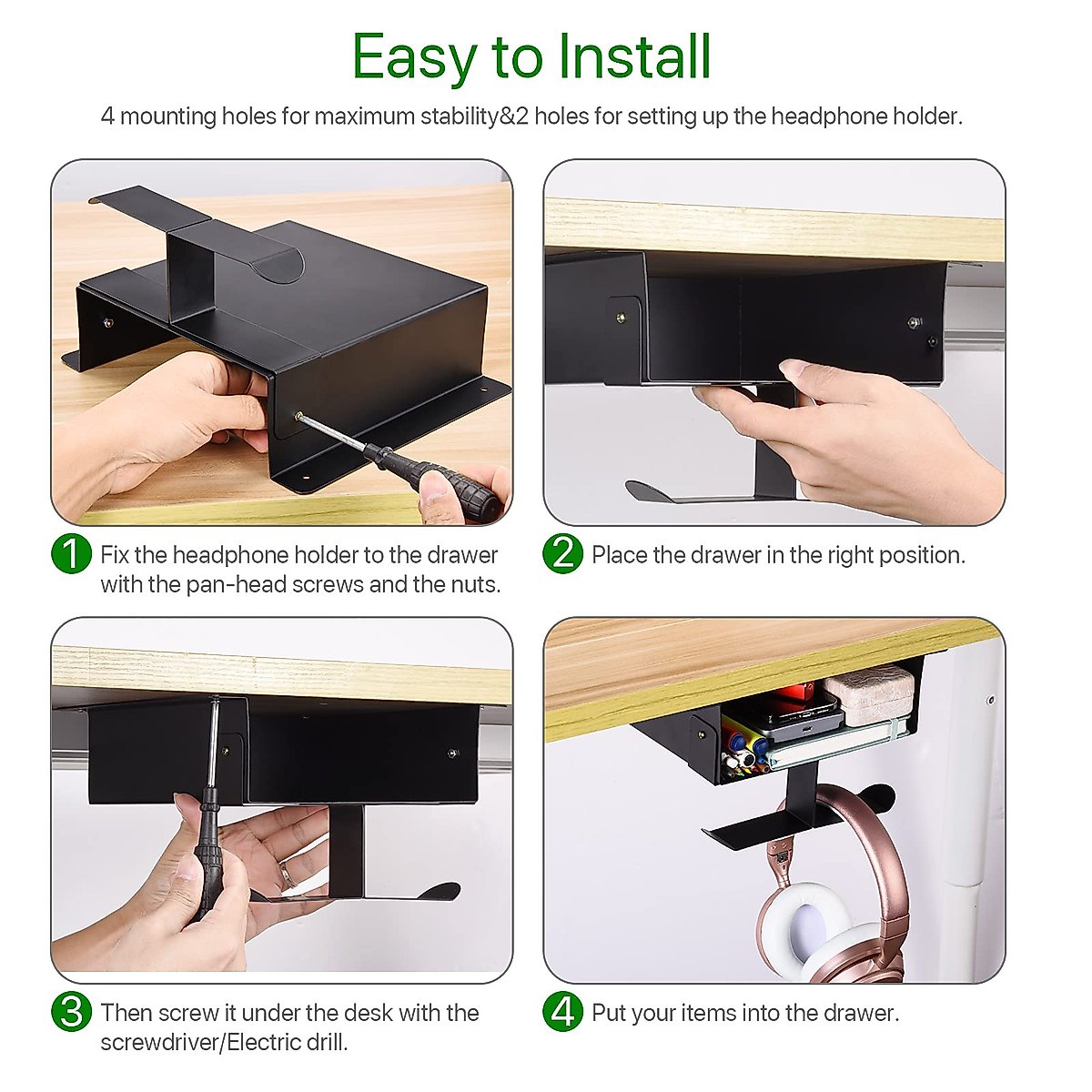 Easy to Install

4 mounting holes for maximum stability&2 holes for setting up the headphone holder.

1 Fix the headphone holder to the drawer with the pan-head screws and the nuts.

2 Place the drawer in the right position.

3 Then screw it under the desk with the screwdriver/Electric drill.

4 Put your items into the drawer.