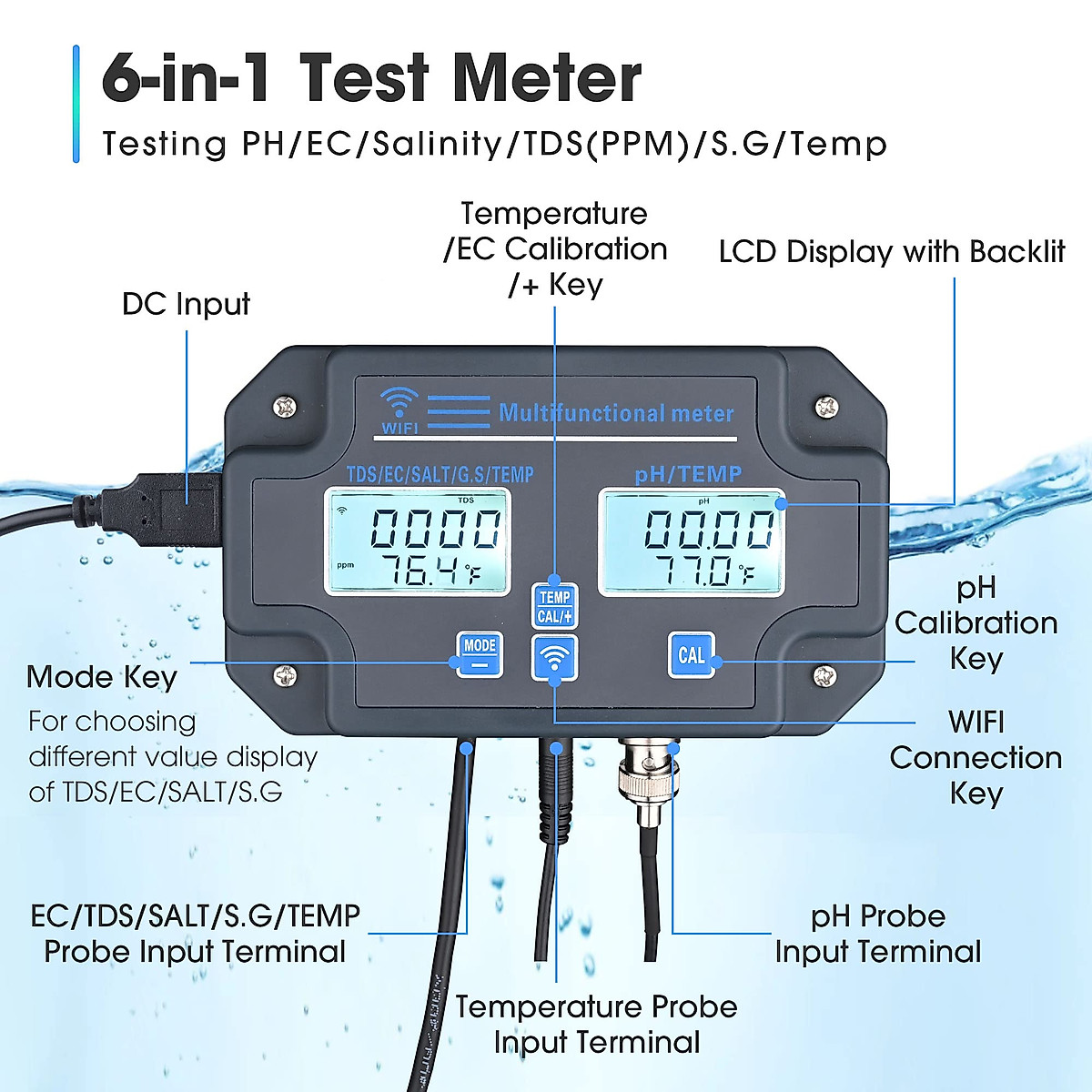 6-in-1 Test Meter
Testing PH/EC/Salinity/TDS(PPM)/S.G/Temp

Temperature /EC Calibration /+ Key

LCD Display with Backlit

DC Input

WIFI

Multifunctional meter

TDS/EC/SALT/G.S/TEMP

pH/TEMP

TDS
0000
ppm 76.4°F

pH
00.00
77.0°F

TEMP CAL/+

MODE

CAL

pH Calibration Key

Mode Key
For choosing different value display of TDS/EC/SALT/S.G

WIFI Connection Key

EC/TDS/SALT/S.G/TEMP Probe Input Terminal

pH Probe Input Terminal

Temperature Probe Input Terminal