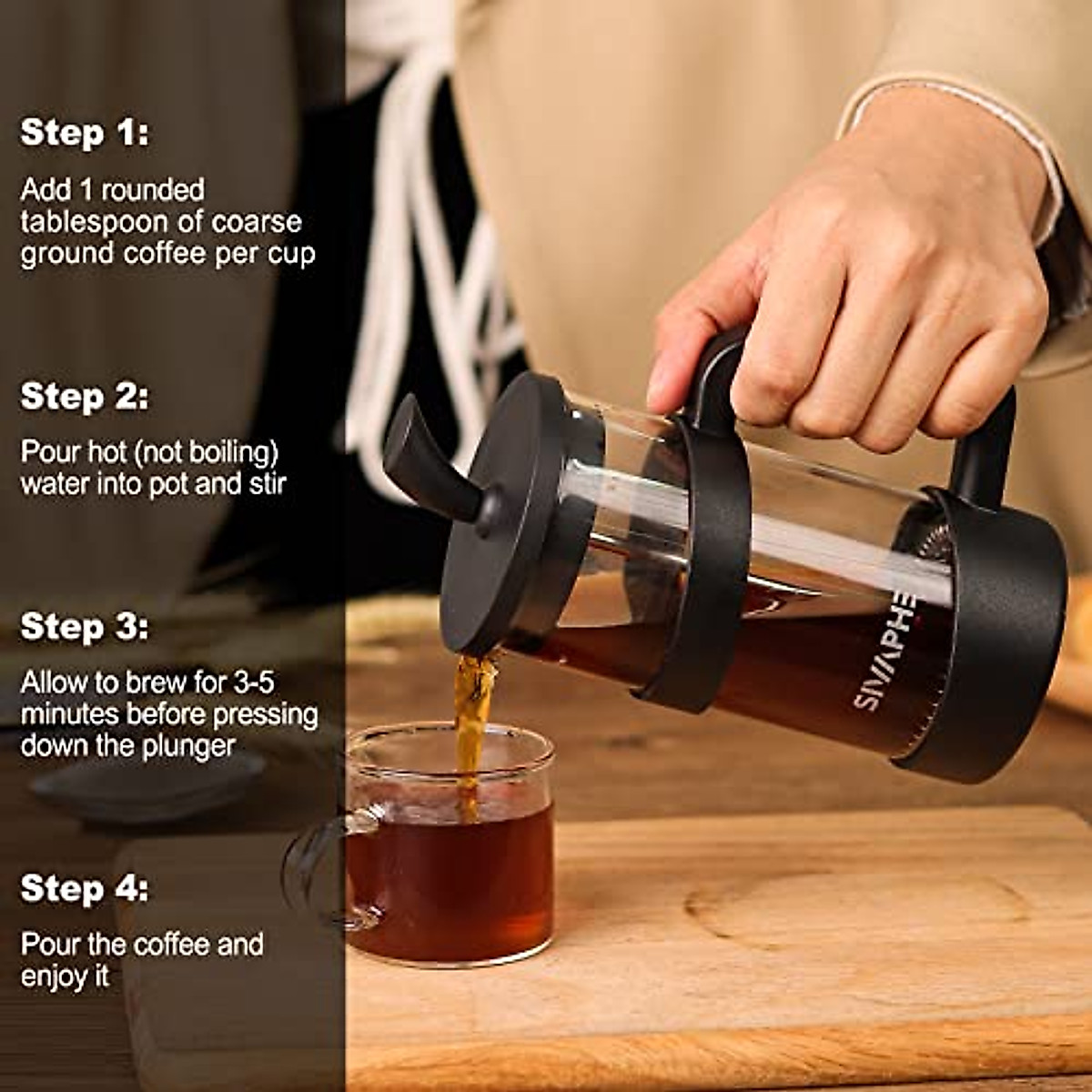 Step 1:

Add 1 rounded tablespoon of coarse ground coffee per cup

Step 2:

Pour hot (not boiling) water into pot and stir

Step 3:

Allow to brew for 3-5 minutes before pressing down the plunger

Step 4:

Pour the coffee and enjoy it

SIVAPHE