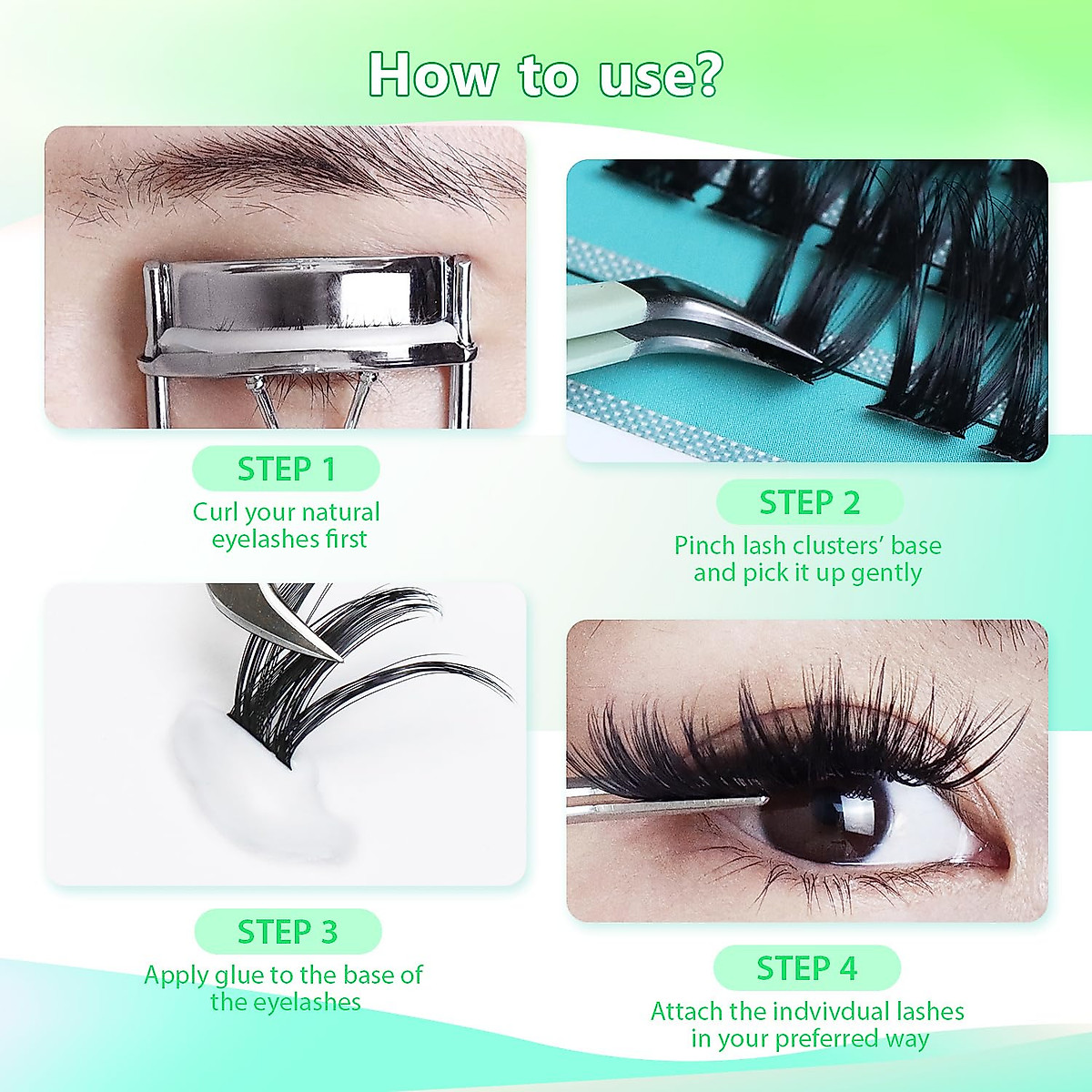 How to use?

STEP 1
Curl your natural eyelashes first

STEP 2
Pinch lash clusters' base and pick it up gently

STEP 3
Apply glue to the base of the eyelashes

STEP 4
Attach the indvivdual lashes in your preferred way