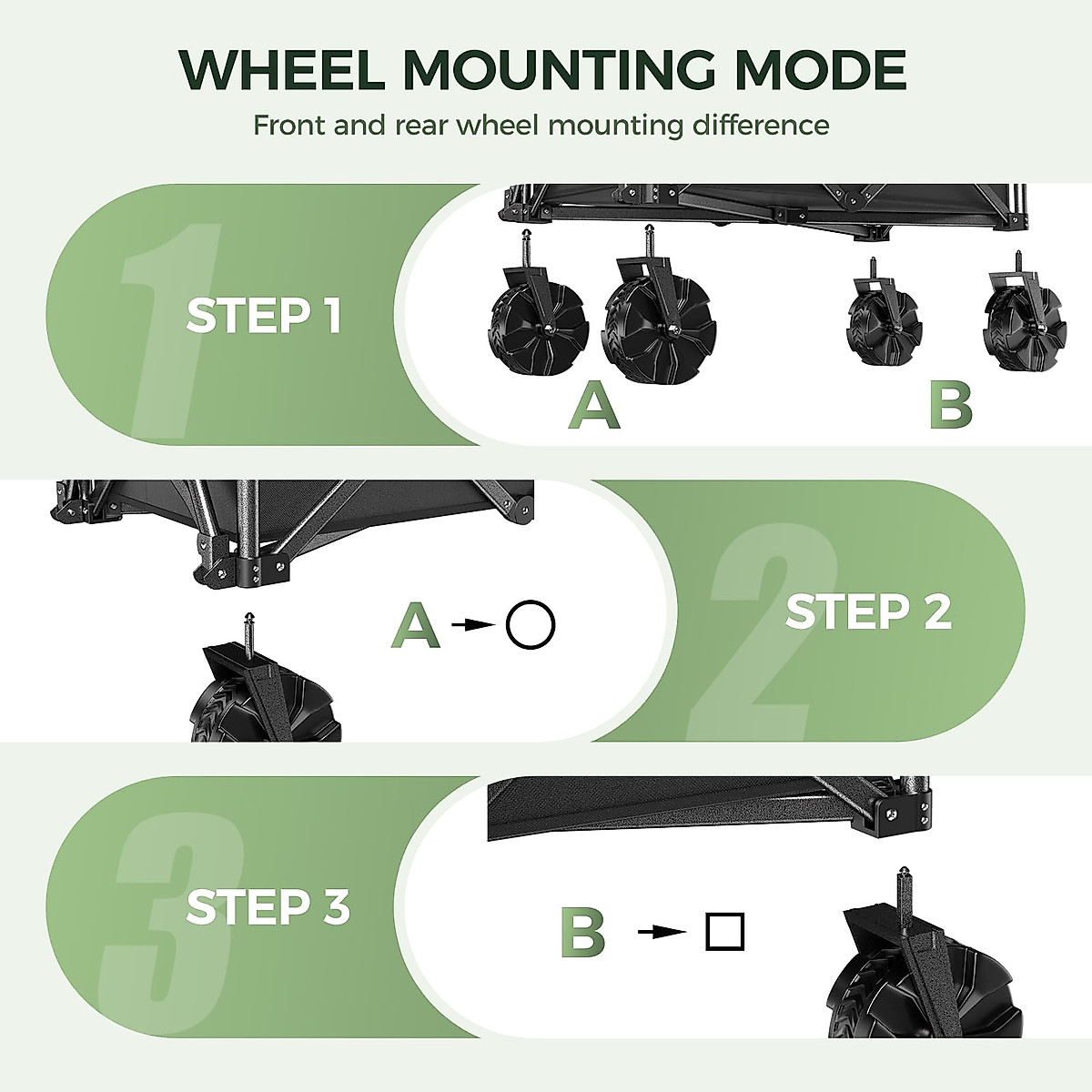 WHEEL MOUNTING MODE

Front and rear wheel mounting difference

1

STEP 1

A

B

A → ○

2

STEP 2

3

STEP 3

B → □