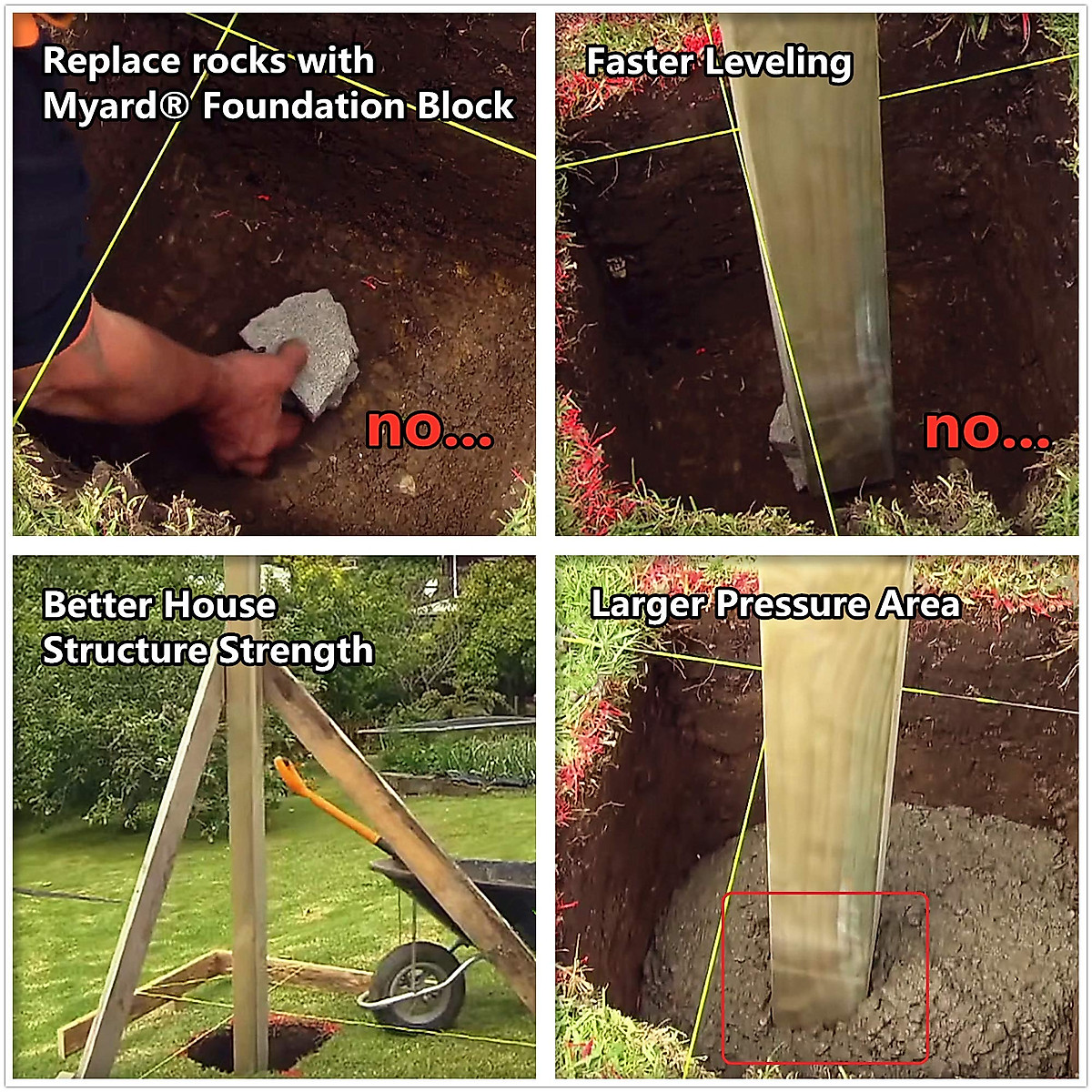 Replace rocks with Myard® Foundation Block

no...

Faster Leveling

no...

Better House Structure Strength

Larger Pressure Area