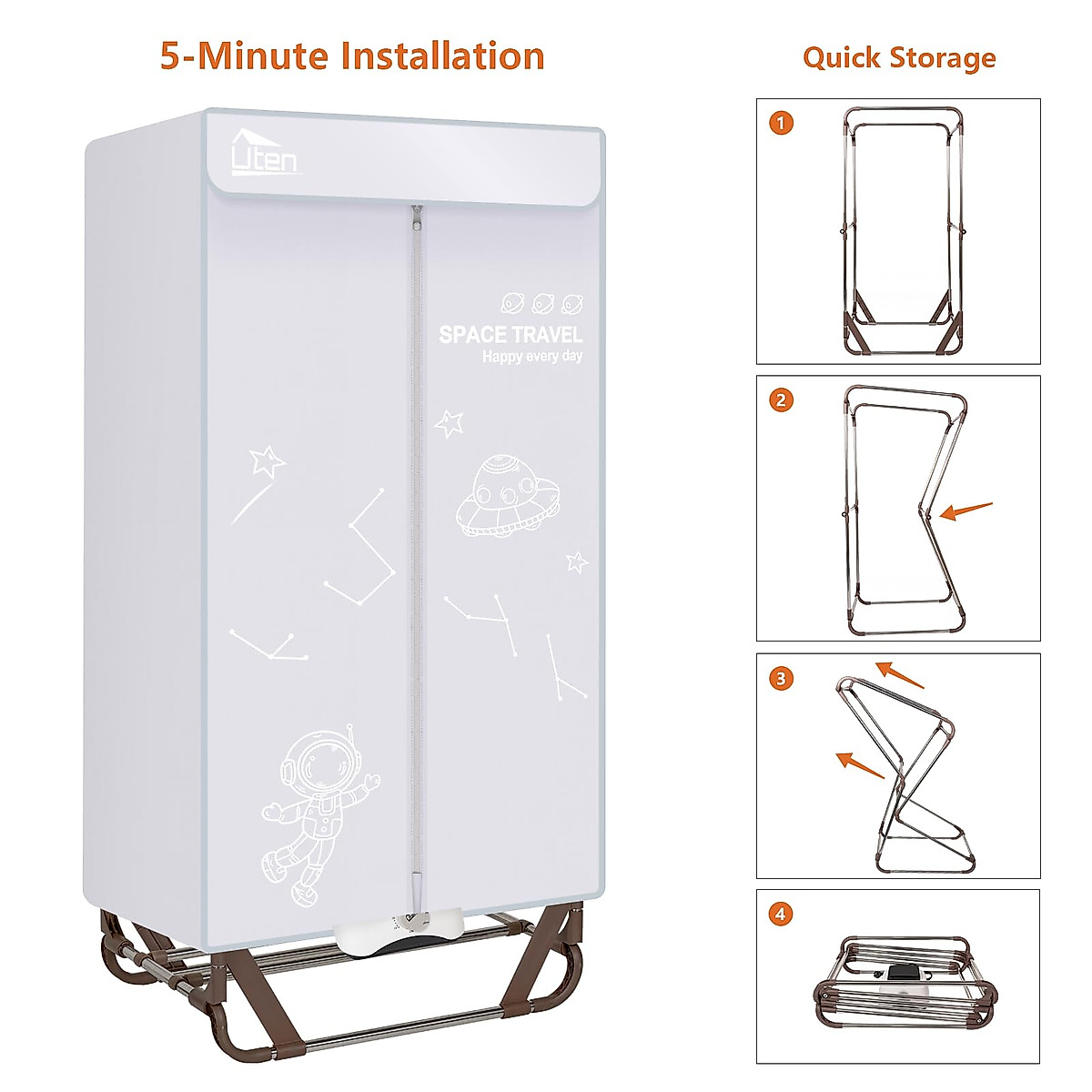 5-Minute Installation

Uten

SPACE TRAVEL
Happy every day

Quick Storage

1

2

3

4