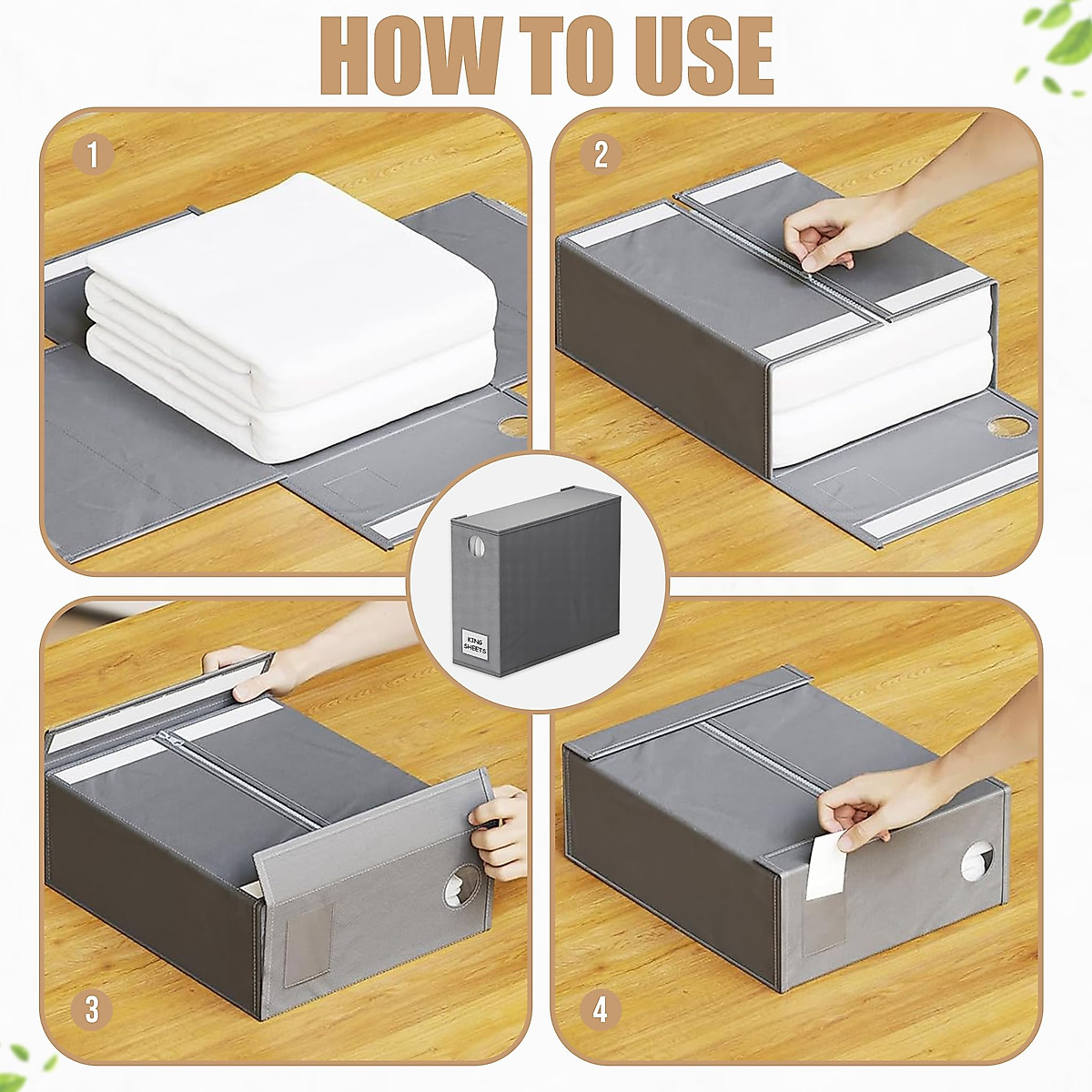 HOW TO USE

1

2

KING SHEETS

3

4