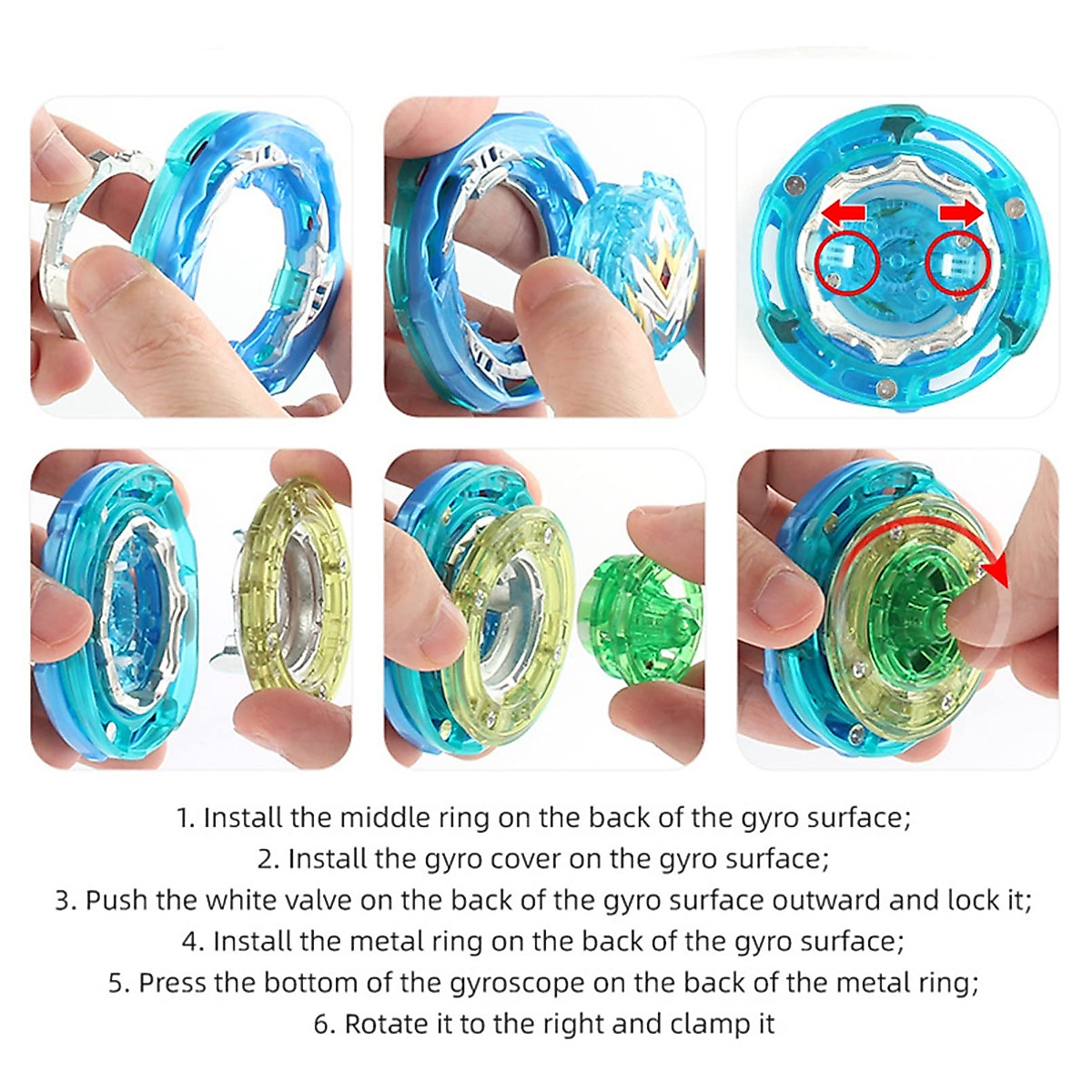 1. Install the middle ring on the back of the gyro surface;
2. Install the gyro cover on the gyro surface;
3. Push the white valve on the back of the gyro surface outward and lock it;
4. Install the metal ring on the back of the gyro surface;
5. Press the bottom of the gyroscope on the back of the metal ring;
6. Rotate it to the right and clamp it