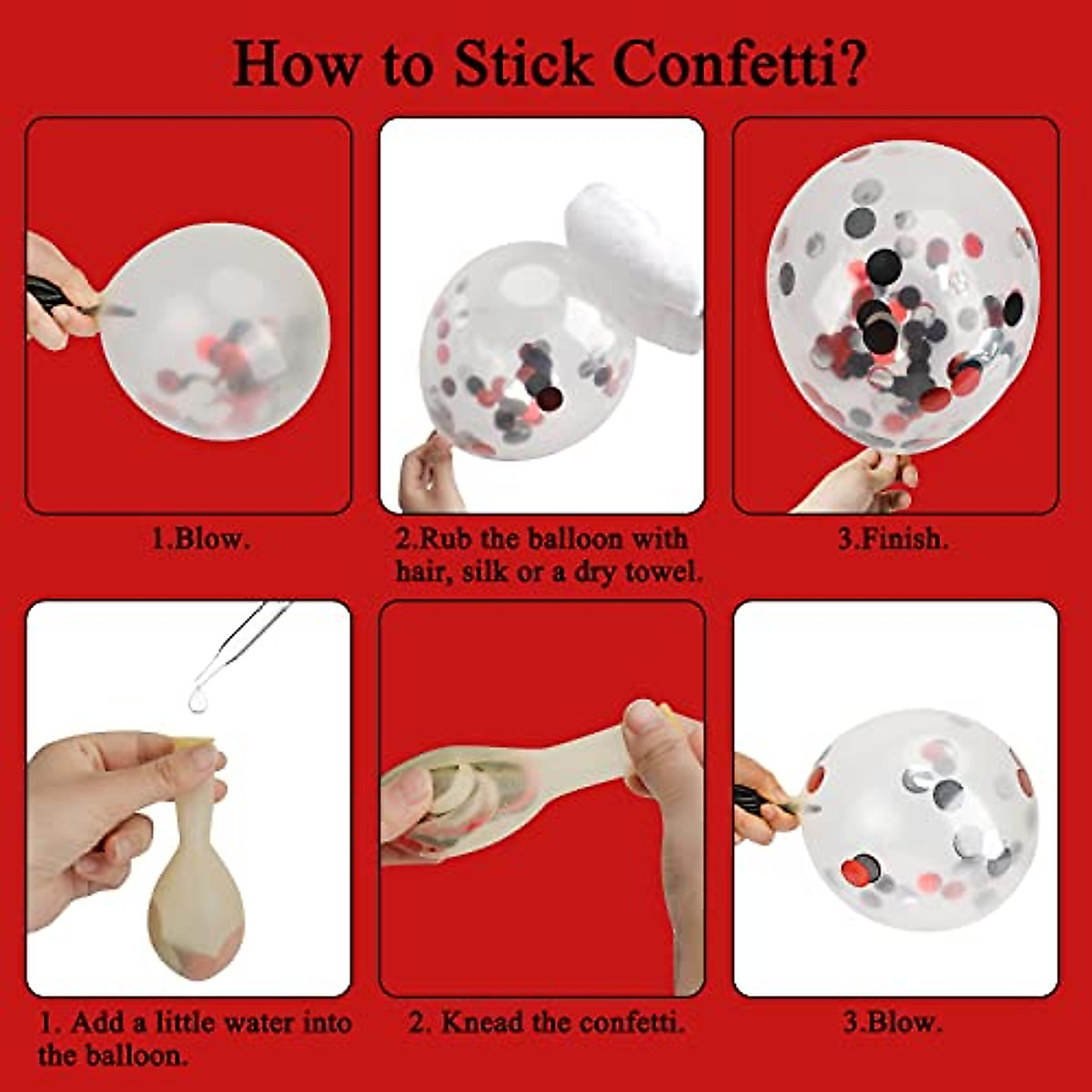 How to Stick Confetti?

1.Blow.

2.Rub the balloon with hair, silk or a dry towel.

3.Finish.

1. Add a little water into the balloon.

2. Knead the confetti.

3.Blow.