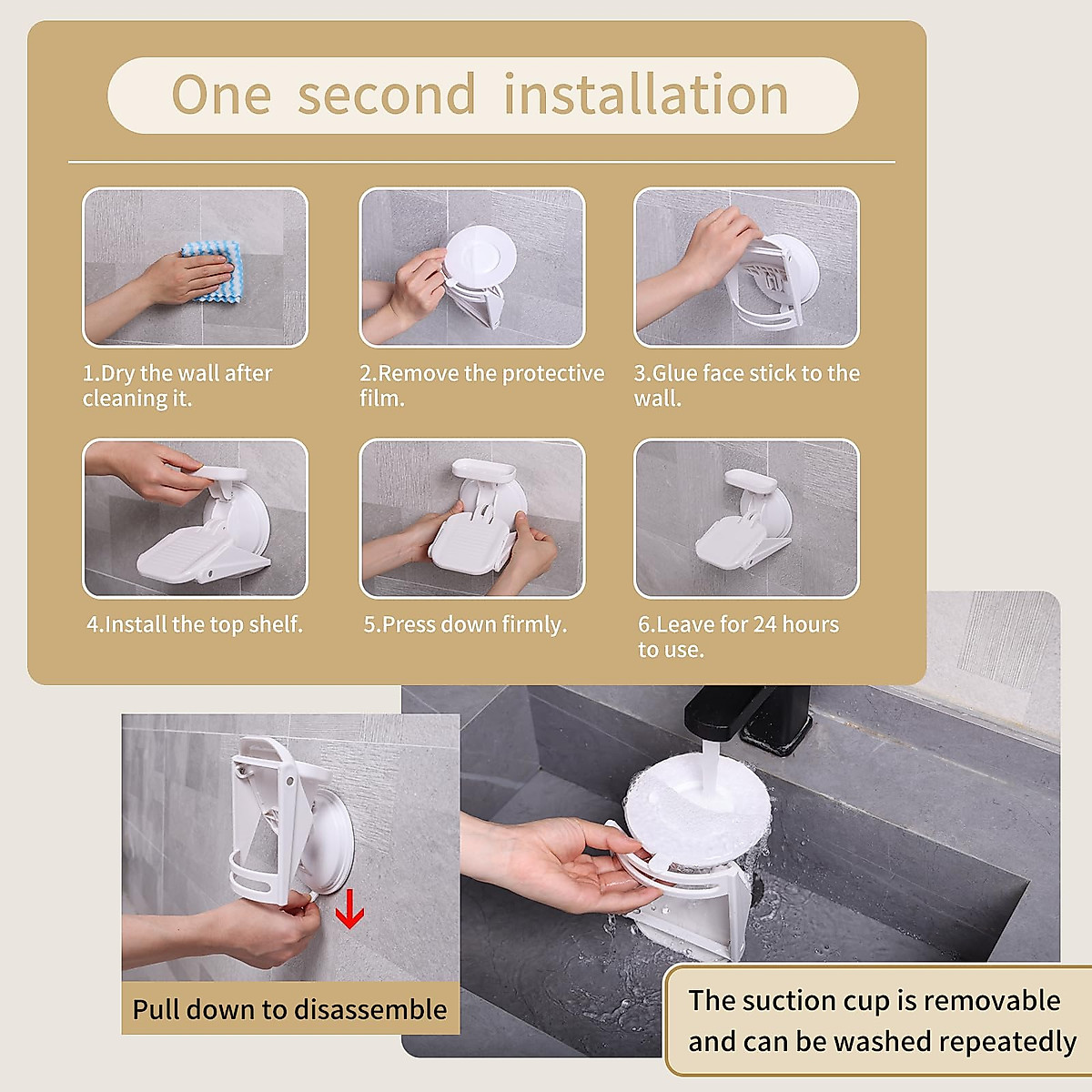 One second installation

1.Dry the wall after cleaning it.

2.Remove the protective film.

3.Glue face stick to the wall.

4.Install the top shelf.

5.Press down firmly.

6.Leave for 24 hours to use.

Pull down to disassemble

The suction cup is removable and can be washed repeatedly