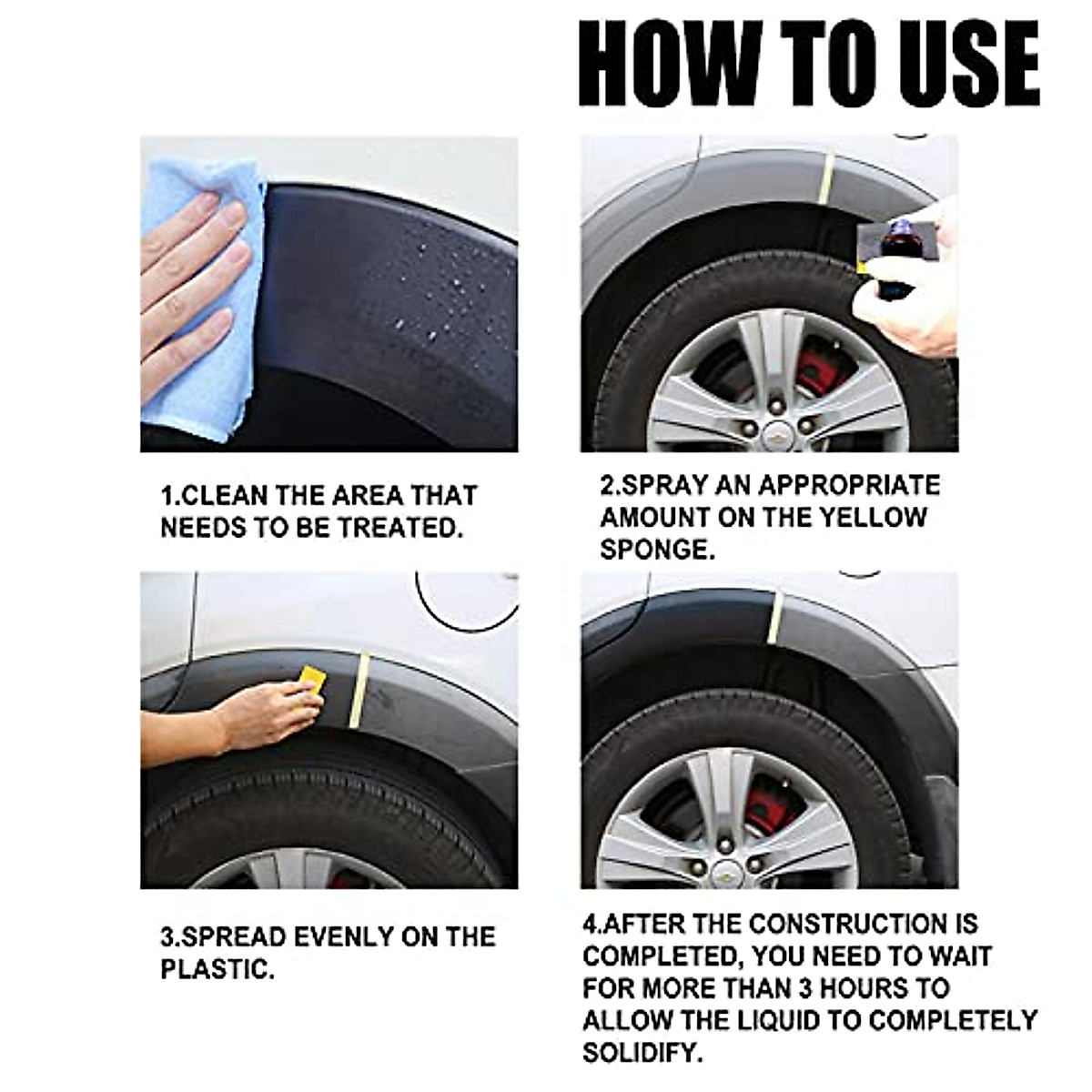 HOW TO USE

1.CLEAN THE AREA THAT NEEDS TO BE TREATED.

2.SPRAY AN APPROPRIATE AMOUNT ON THE YELLOW SPONGE.

3.SPREAD EVENLY ON THE PLASTIC.

4.AFTER THE CONSTRUCTION IS COMPLETED, YOU NEED TO WAIT FOR MORE THAN 3 HOURS TO ALLOW THE LIQUID TO COMPLETELY SOLIDIFY.