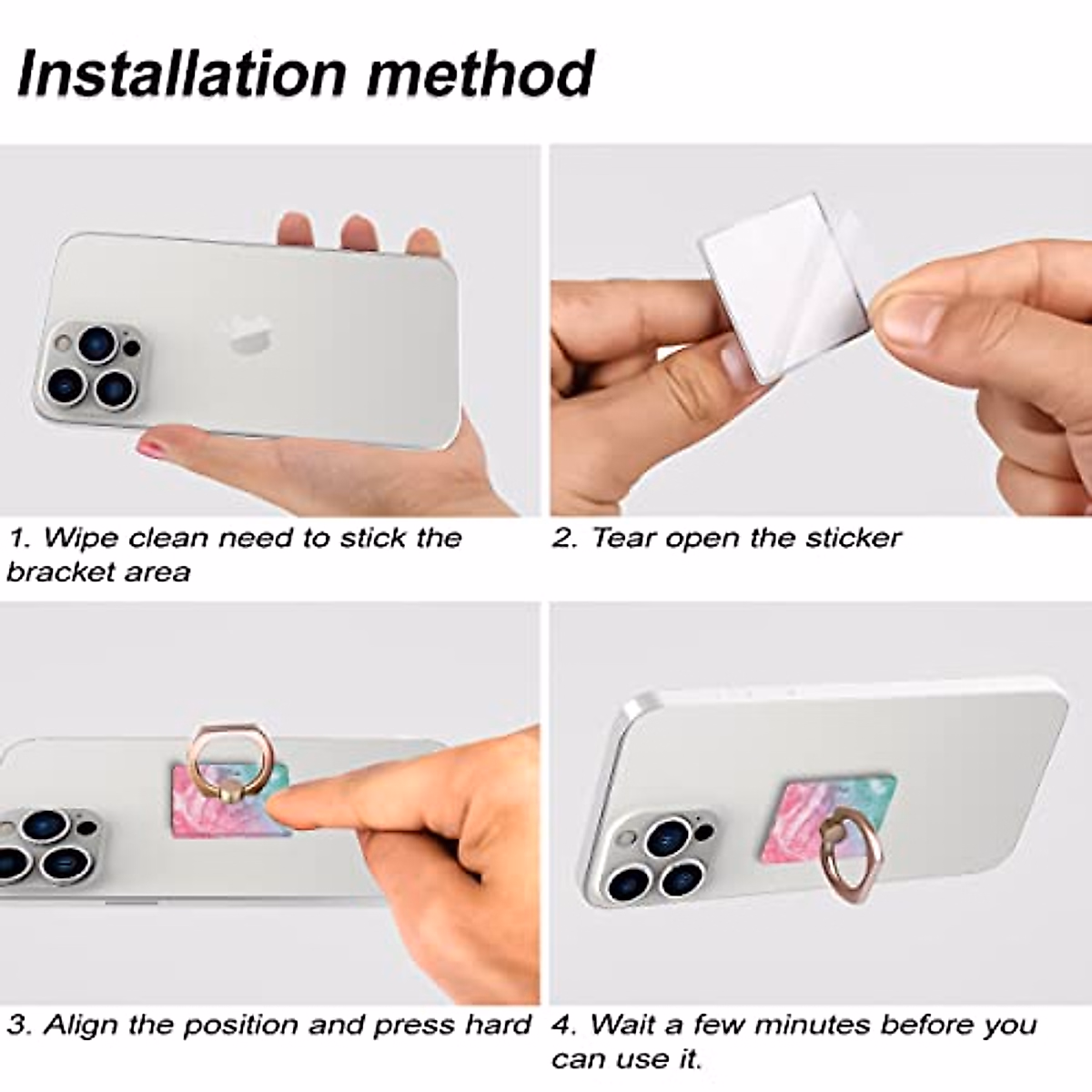 Installation method

1. Wipe clean need to stick the bracket area

2. Tear open the sticker

3. Align the position and press hard

4. Wait a few minutes before you can use it.