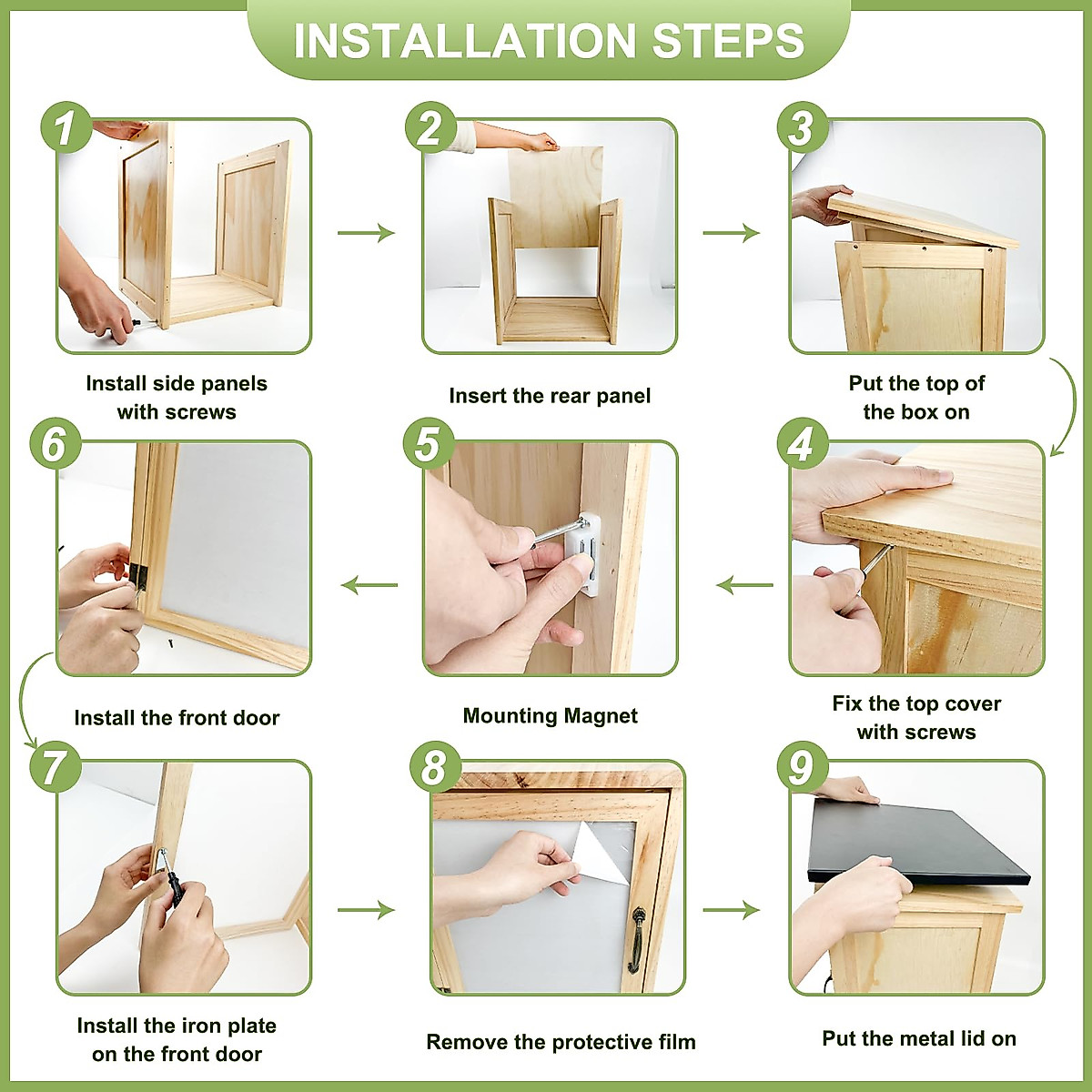 INSTALLATION STEPS

1

Install side panels with screws

2

Insert the rear panel

3

Put the top of the box on

4

Fix the top cover with screws

5

Mounting Magnet

6

Install the front door

7

Install the iron plate on the front door

8

Remove the protective film

9

Put the metal lid on