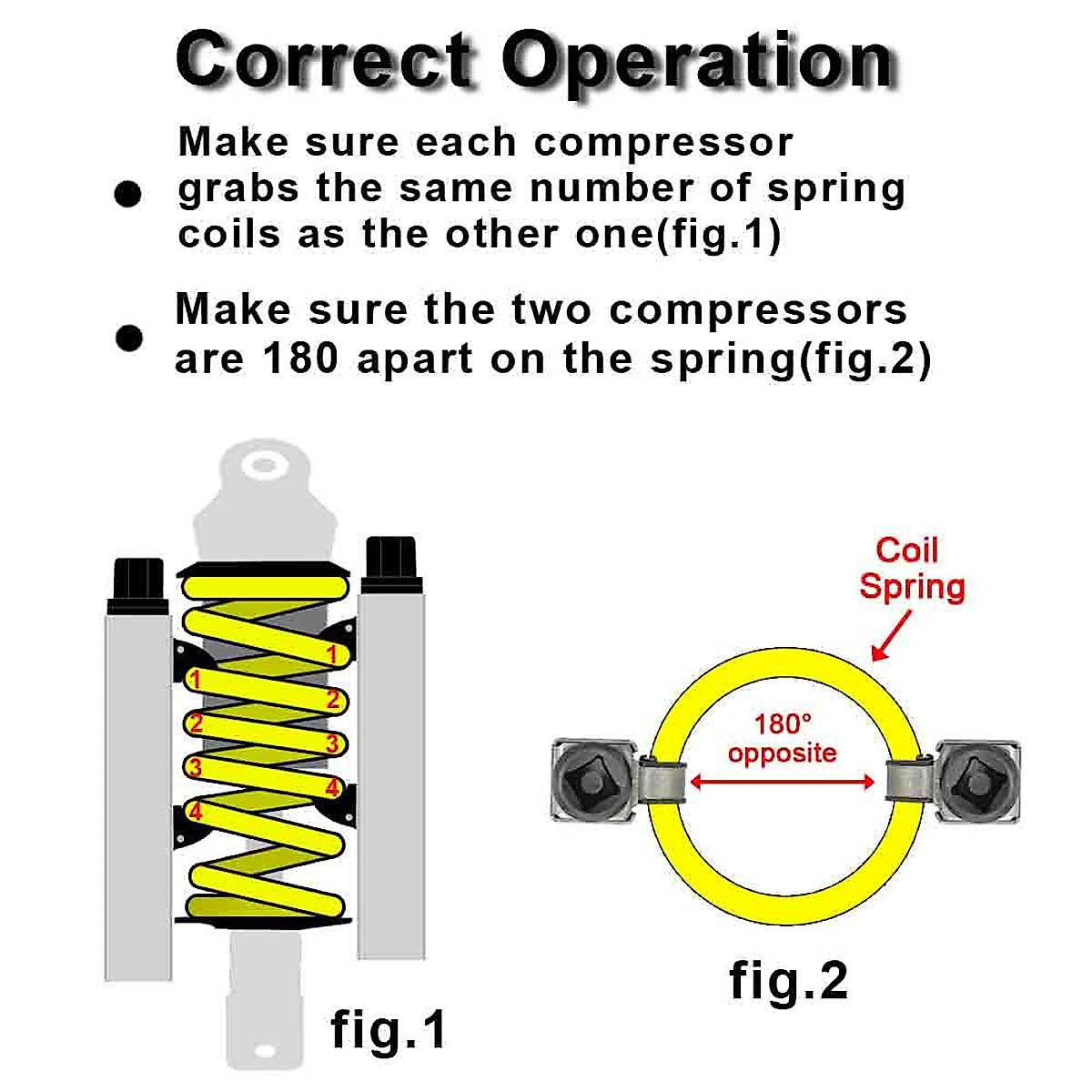 Correct Operation

● Make sure each compressor grabs the same number of spring coils as the other one(fig.1)

● Make sure the two compressors are 180 apart on the spring(fig.2)

1
1
2
2
3
3
4
4

fig.1

Coil Spring

180°
opposite

fig.2