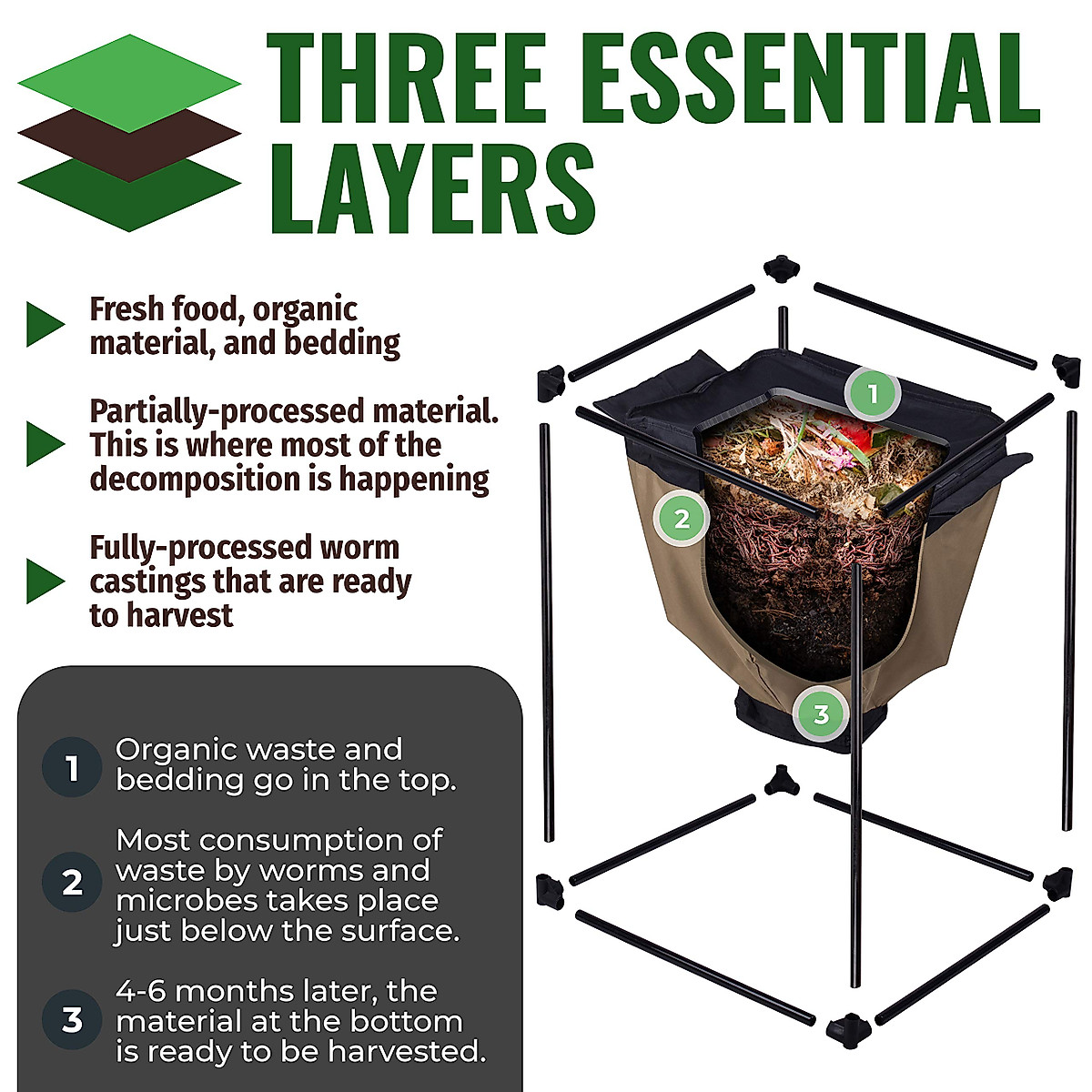 THREE ESSENTIAL LAYERS

Fresh food, organic material, and bedding

Partially-processed material. This is where most of the decomposition is happening

Fully-processed worm castings that are ready to harvest

1 Organic waste and bedding go in the top.

2 Most consumption of waste by worms and microbes takes place just below the surface.

3 4-6 months later, the material at the bottom is ready to be harvested.

1

2

3