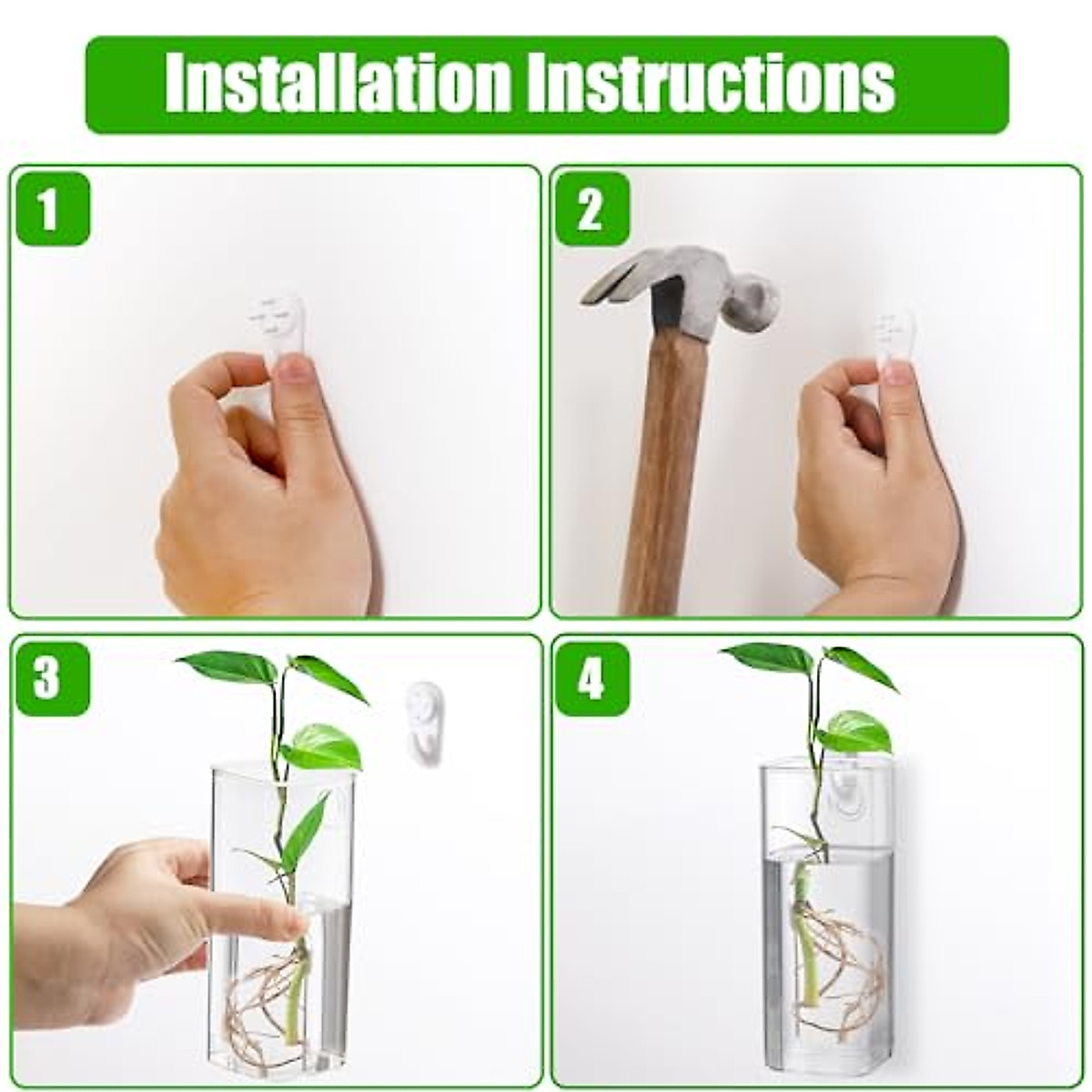 Installation Instructions

1

2

3

4