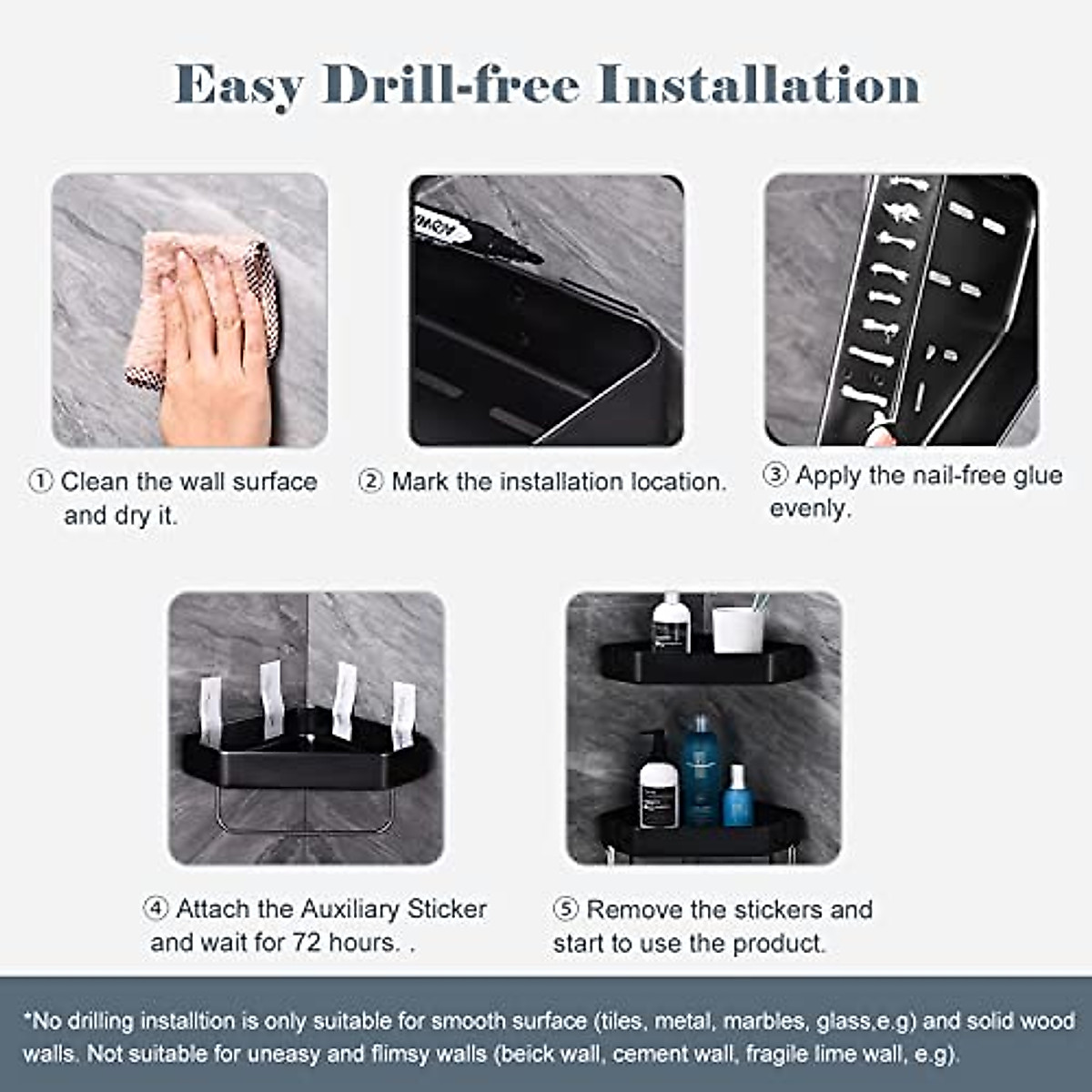 Easy Drill-free Installation

① Clean the wall surface and dry it.

② Mark the installation location.

③ Apply the nail-free glue evenly.

④ Attach the Auxiliary Sticker and wait for 72 hours. .

⑤ Remove the stickers and start to use the product.

*No drilling installtion is only suitable for smooth surface (tiles, metal, marbles, glass,e.g) and solid wood walls. Not suitable for uneasy and flimsy walls (beick wall, cement wall, fragile lime wall, e.g).