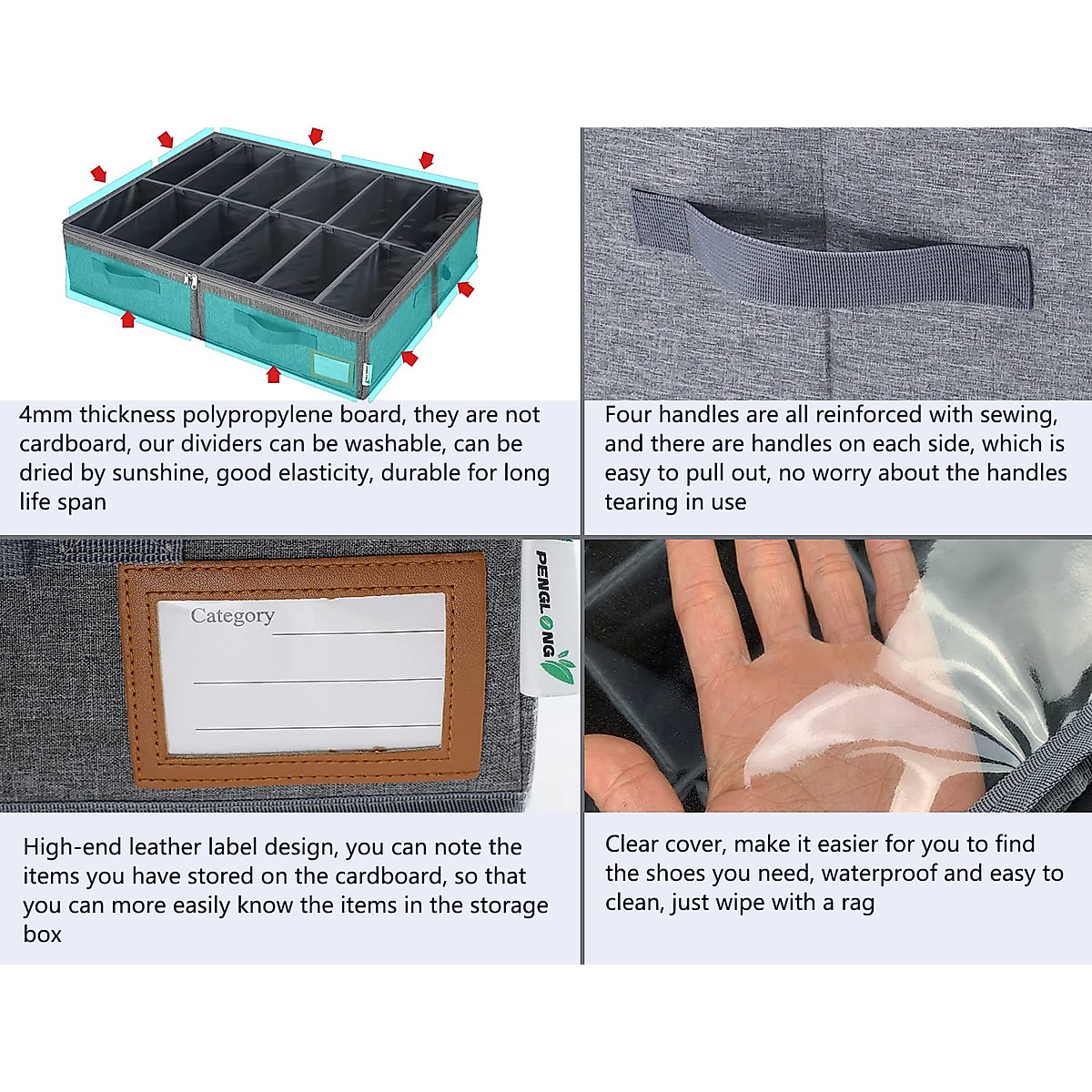 4mm thickness polypropylene board, they are not cardboard, our dividers can be washable, can be dried by sunshine, good elasticity, durable for long life span

Four handles are all reinforced with sewing, and there are handles on each side, which is easy to pull out, no worry about the handles tearing in use

Category

PENGLONG

High-end leather label design, you can note the items you have stored on the cardboard, so that you can more easily know the items in the storage box

Clear cover, make it easier for you to find the shoes you need, waterproof and easy to clean, just wipe with a rag