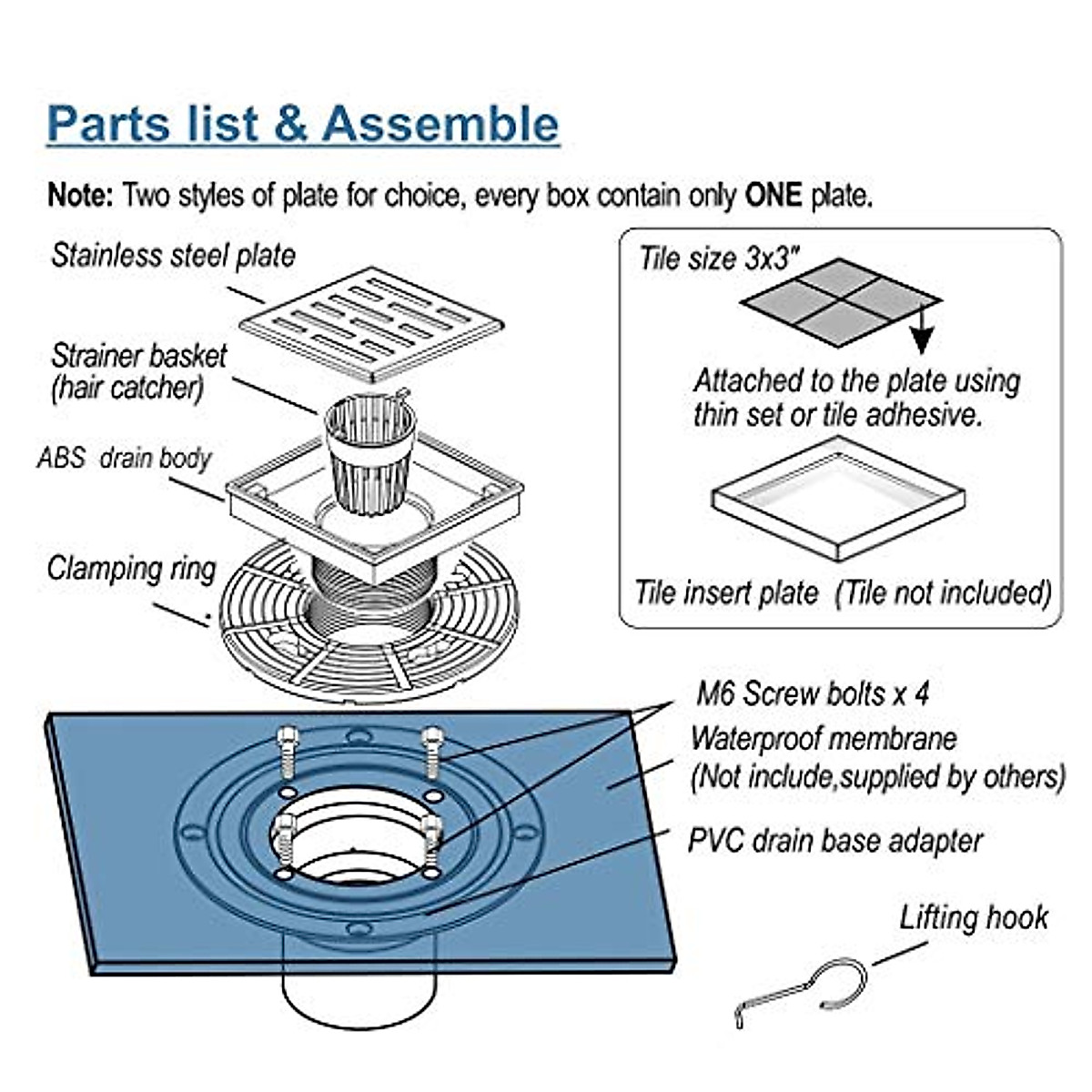 Parts list & Assemble

Note: Two styles of plate for choice, every box contain only ONE plate.

Stainless steel plate

Strainer basket (hair catcher)

ABS drain body

Clamping ring

Tile size 3x3"

Attached to the plate using thin set or tile adhesive.

Tile insert plate (Tile not included)

M6 Screw bolts x 4

Waterproof membrane (Not include,supplied by others)

PVC drain base adapter

Lifting hook