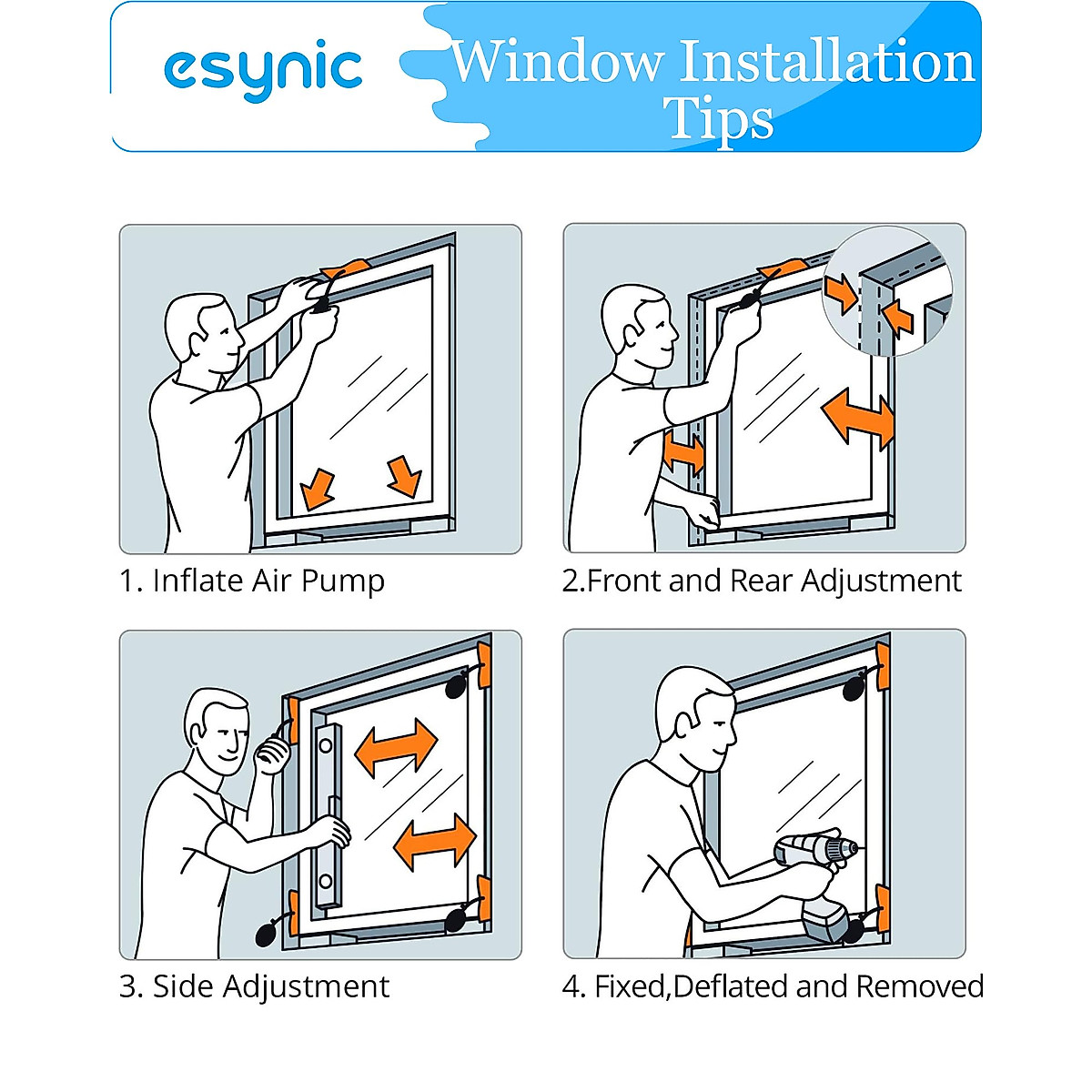 esynic

Window Installation Tips

1. Inflate Air Pump

2.Front and Rear Adjustment

3. Side Adjustment

4. Fixed,Deflated and Removed