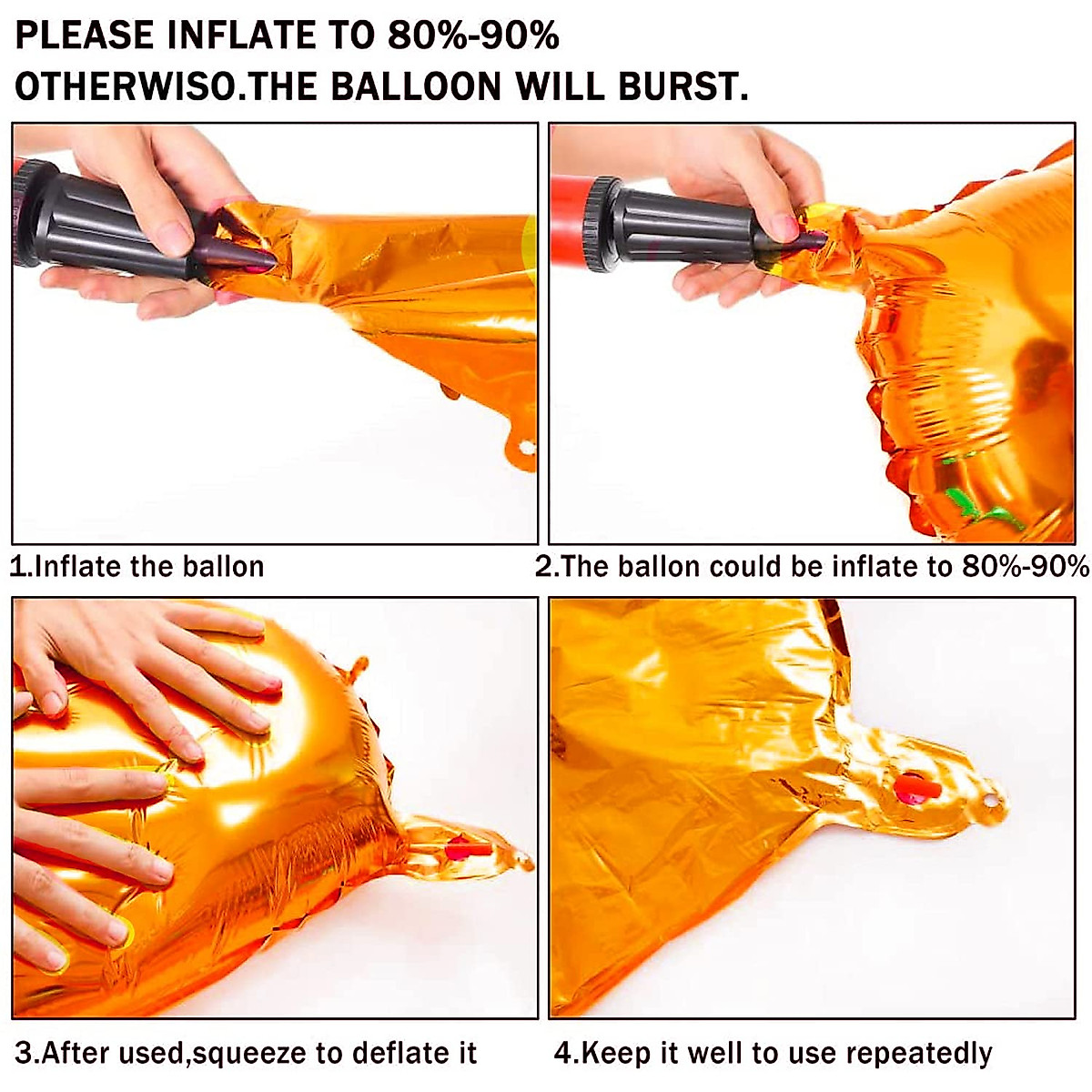 PLEASE INFLATE TO 80%-90%
OTHERWISO.THE BALLOON WILL BURST.

1.Inflate the ballon

2.The ballon could be inflate to 80%-90%

3.After used,squeeze to deflate it

4.Keep it well to use repeatedly