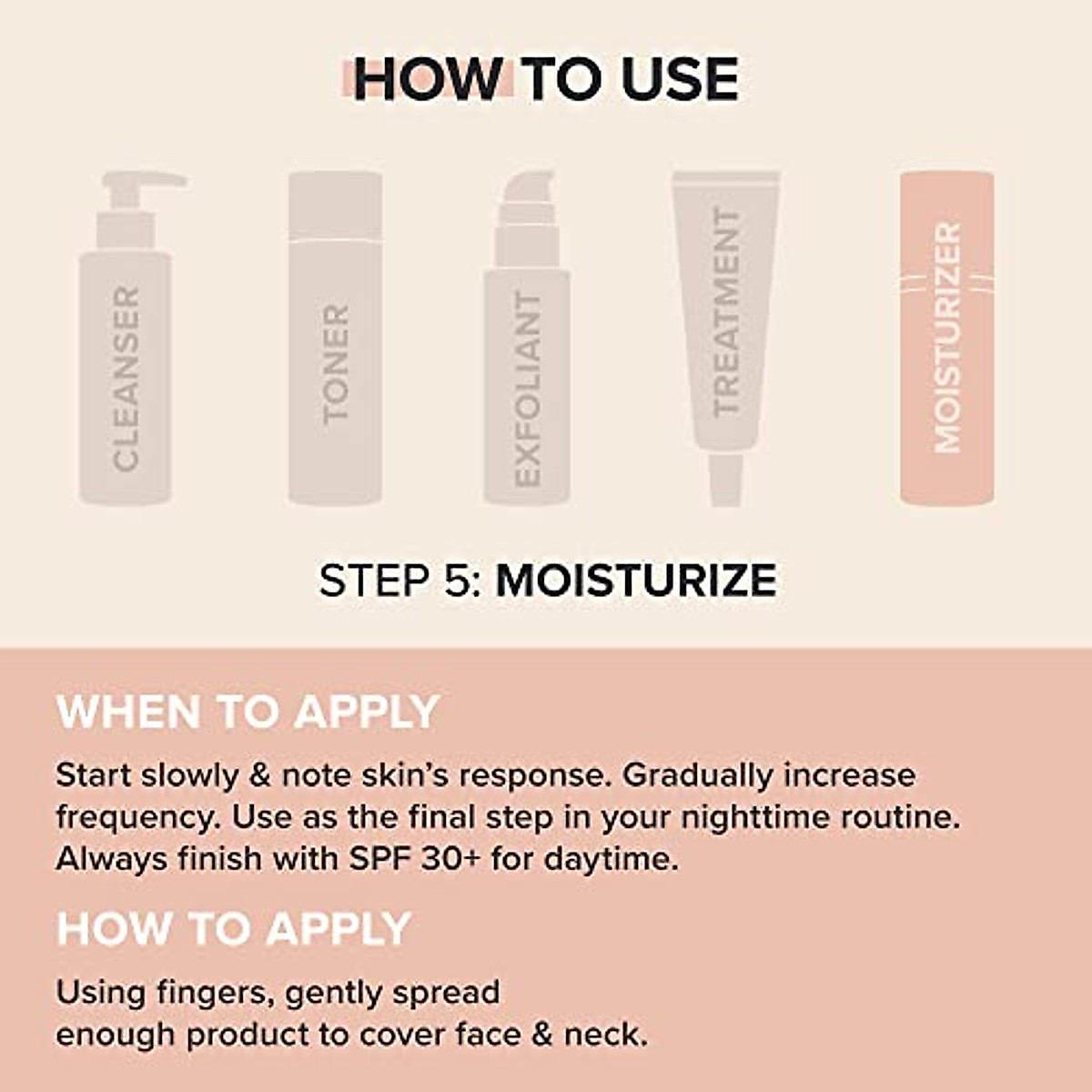 HOW TO USE

CLEANSER

TONER

EXFOLIANT

TREATMENT

MOISTURIZER

STEP 5: MOISTURIZE

WHEN TO APPLY

Start slowly & note skin's response. Gradually increase frequency. Use as the final step in your nighttime routine. Always finish with SPF 30+ for daytime.

HOW TO APPLY

Using fingers, gently spread enough product to cover face & neck.