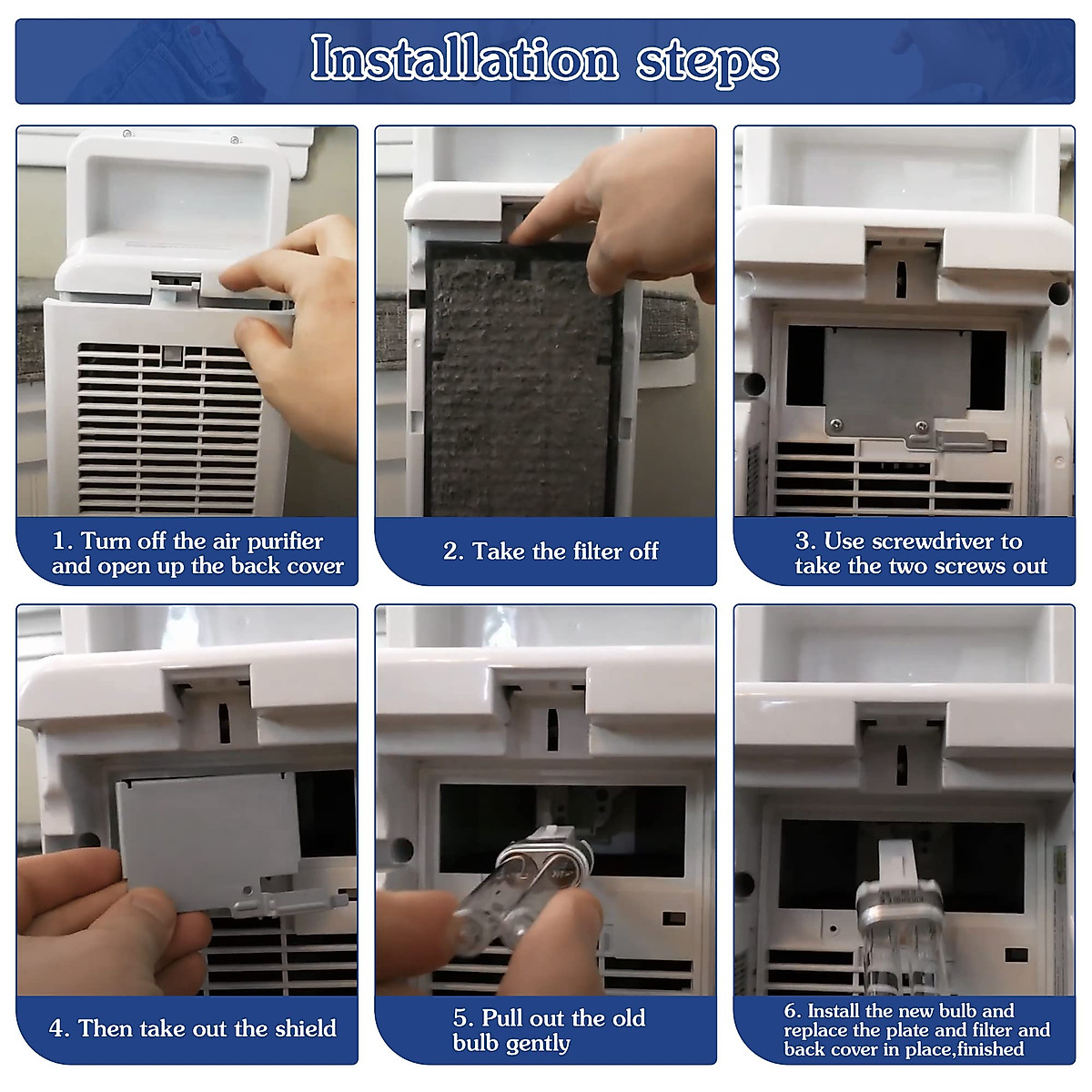 Installation steps

1. Turn off the air purifier and open up the back cover

2. Take the filter off

3. Use screwdriver to take the two screws out

4. Then take out the shield

5. Pull out the old bulb gently

6. Install the new bulb and replace the plate and filter and back cover in place,finished