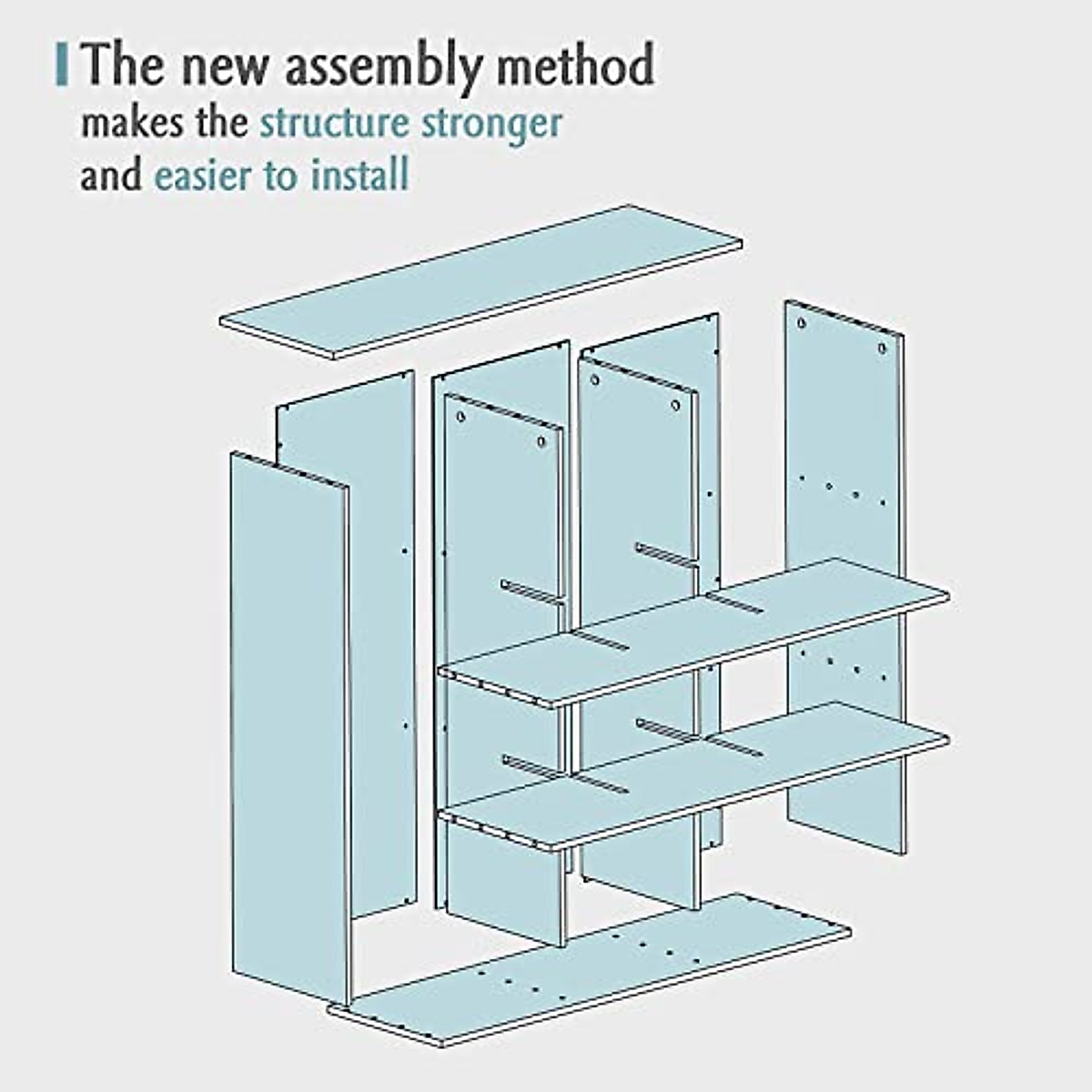 The new assembly method
makes the structure stronger
and easier to install