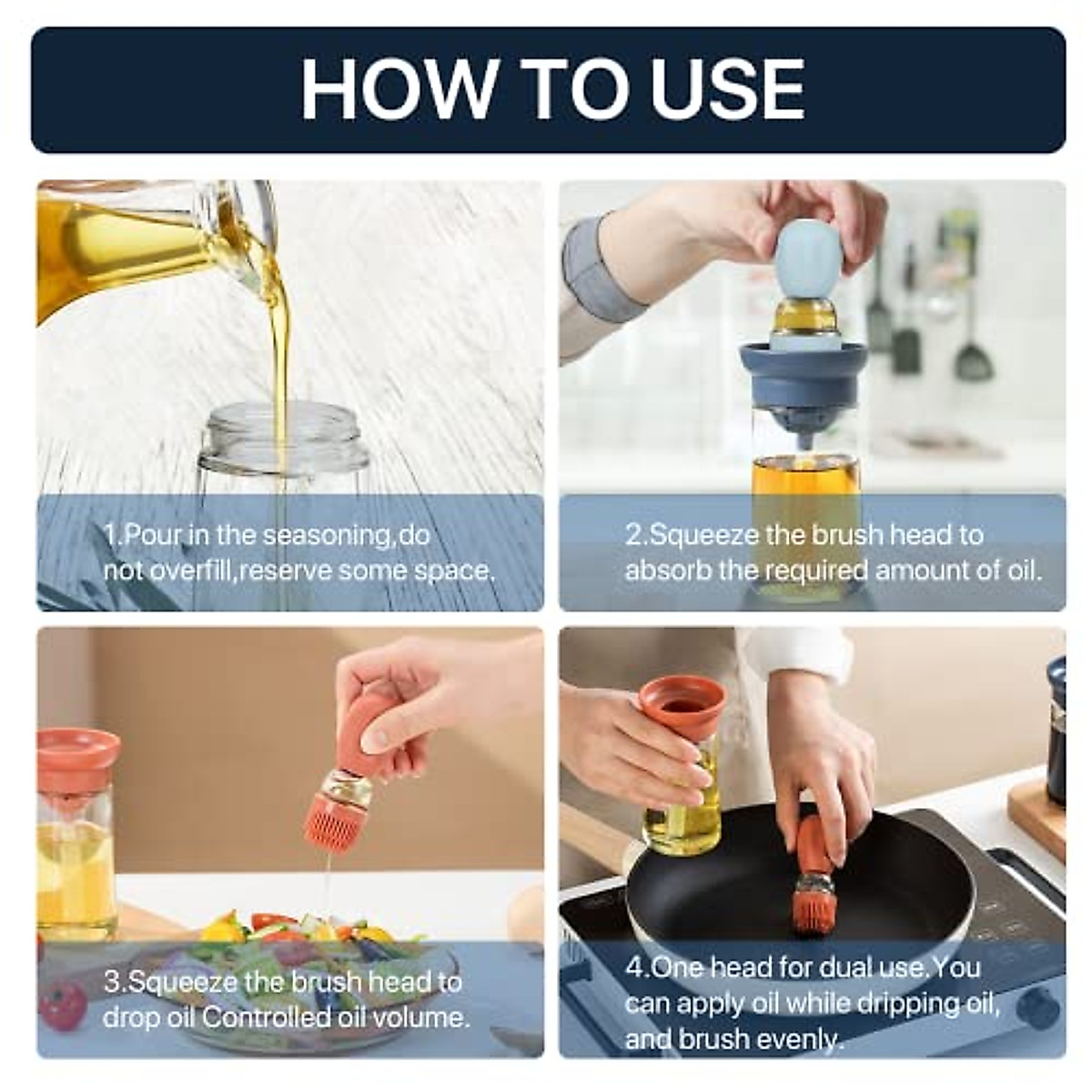 HOW TO USE

1.Pour in the seasoning,do not overfill,reserve some space.

2.Squeeze the brush head to absorb the required amount of oil.

3.Squeeze the brush head to drop oil Controlled oil volume.

4.One head for dual use.You can apply oil while dripping oil, and brush evenly.