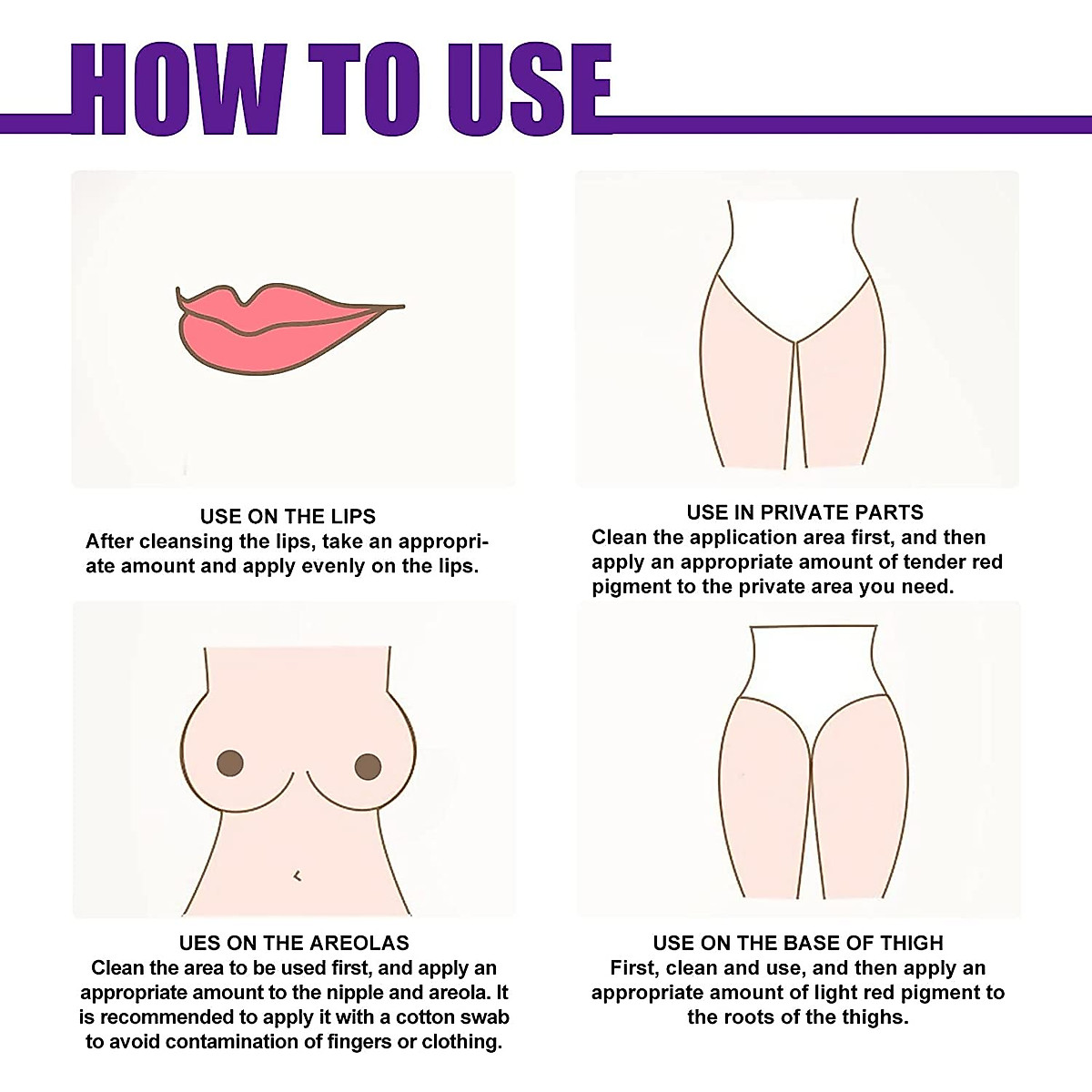 HOW TO USE

USE ON THE LIPS
After cleansing the lips, take an appropriate amount and apply evenly on the lips.

USE IN PRIVATE PARTS
Clean the application area first, and then apply an appropriate amount of tender red pigment to the private area you need.

UES ON THE AREOLAS
Clean the area to be used first, and apply an appropriate amount to the nipple and areola. It is recommended to apply it with a cotton swab to avoid contamination of fingers or clothing.

USE ON THE BASE OF THIGH
First, clean and use, and then apply an appropriate amount of light red pigment to the roots of the thighs.