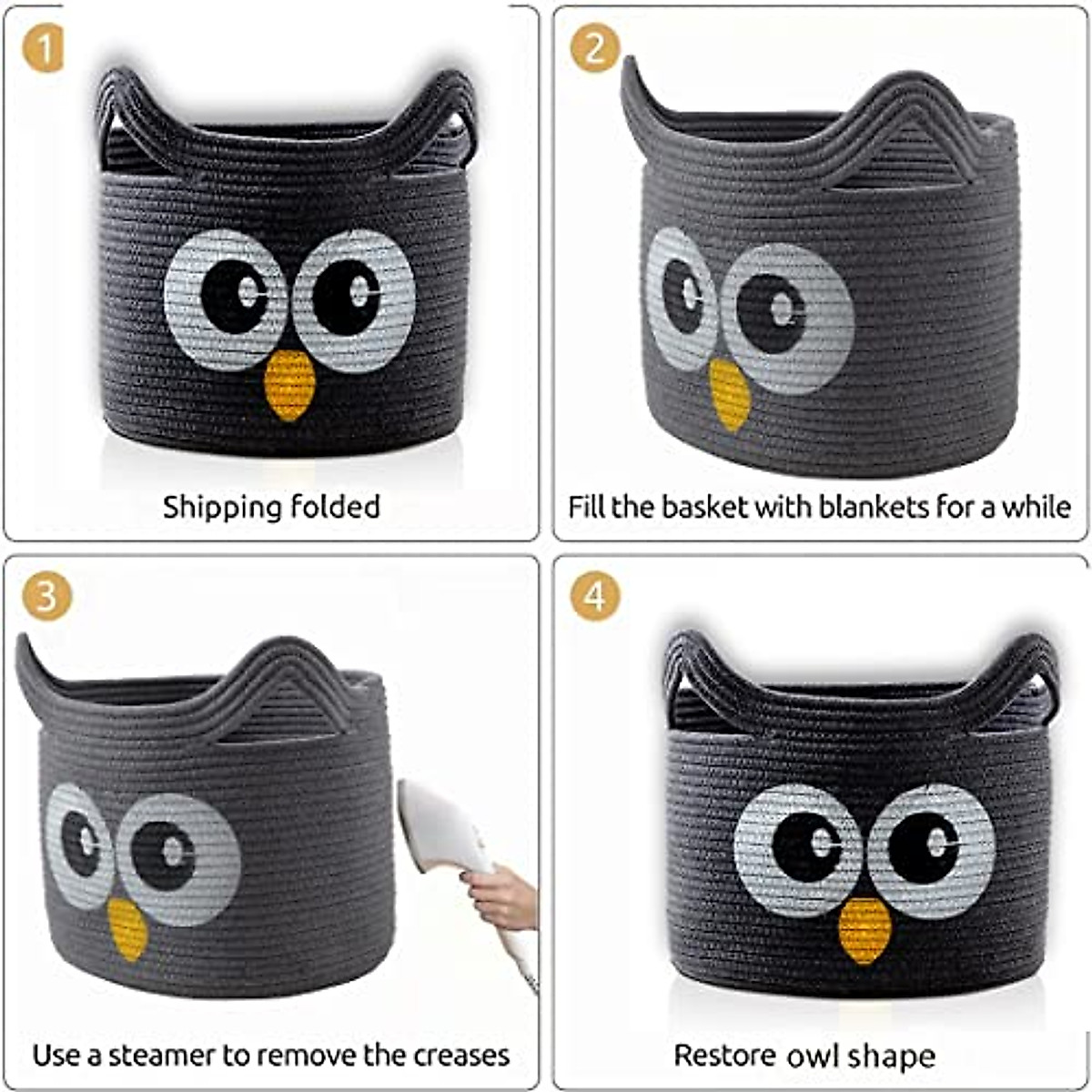 1

Shipping folded

2

Fill the basket with blankets for a while

3

Use a steamer to remove the creases

4

Restore owl shape