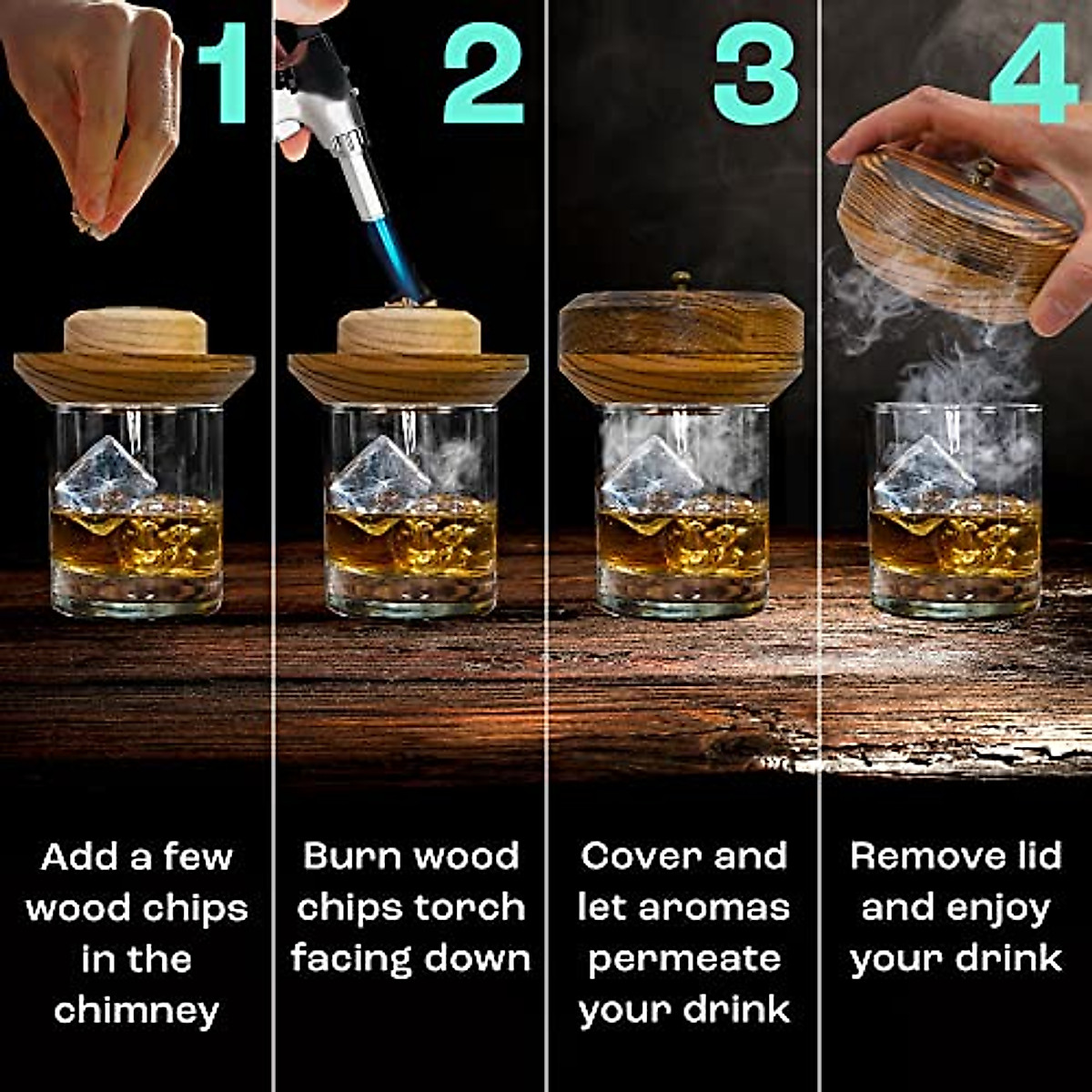 1

Add a few wood chips in the chimney

2

Burn wood chips torch facing down

3

Cover and let aromas permeate your drink

4

Remove lid and enjoy your drink