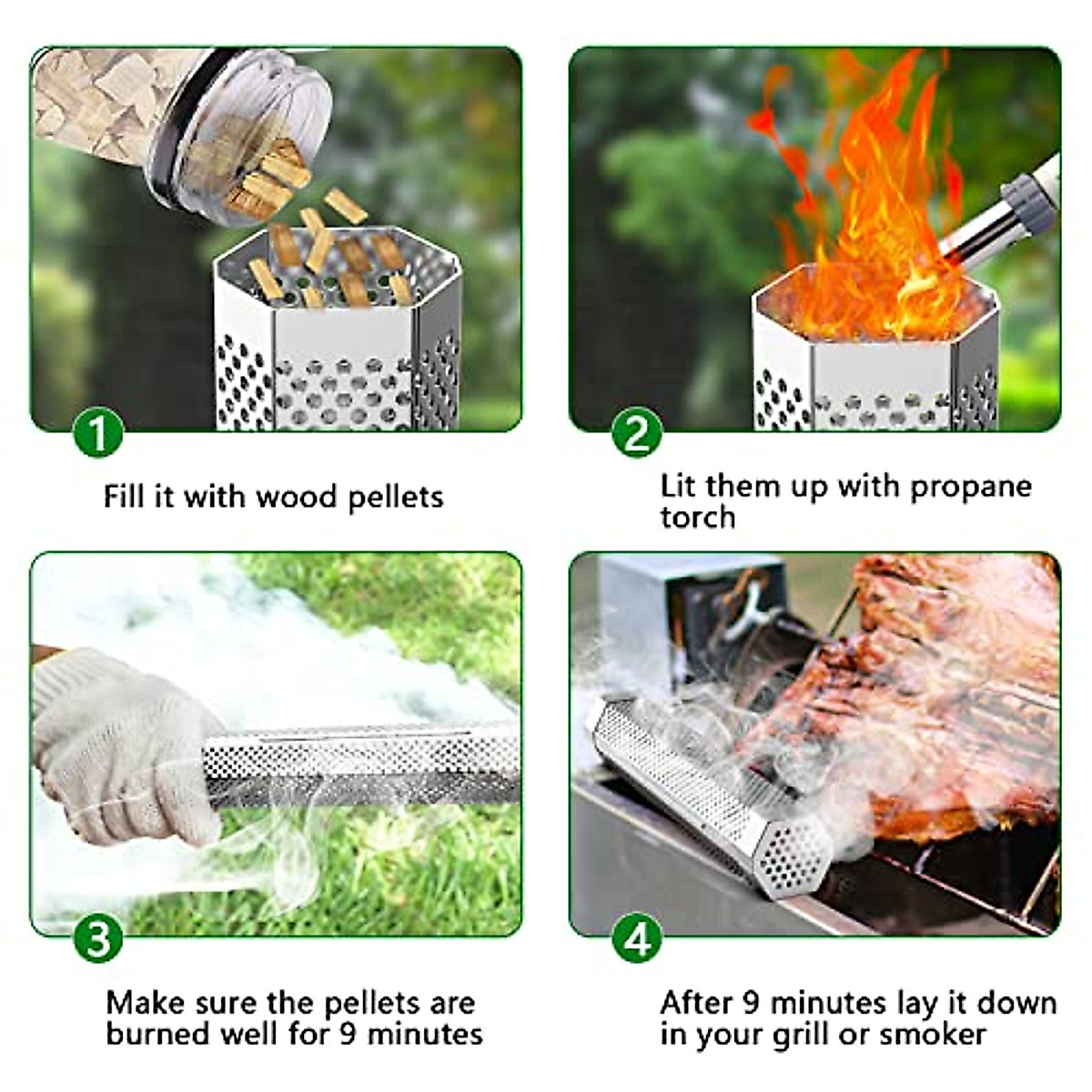 1

Fill it with wood pellets

2

Lit them up with propane torch

3

Make sure the pellets are burned well for 9 minutes

4

After 9 minutes lay it down in your grill or smoker