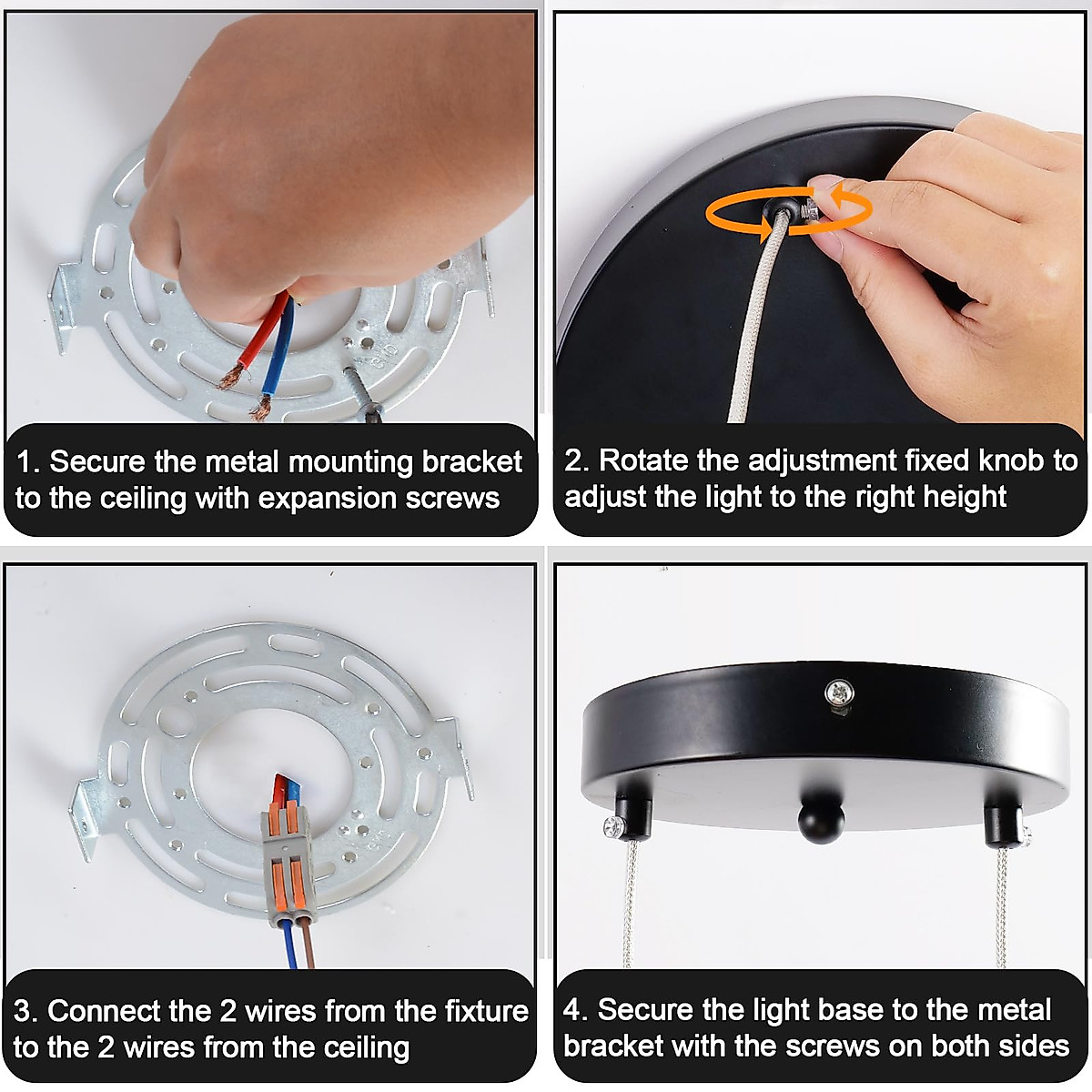 1. Secure the metal mounting bracket to the ceiling with expansion screws

2. Rotate the adjustment fixed knob to adjust the light to the right height

3. Connect the 2 wires from the fixture to the 2 wires from the ceiling

4. Secure the light base to the metal bracket with the screws on both sides