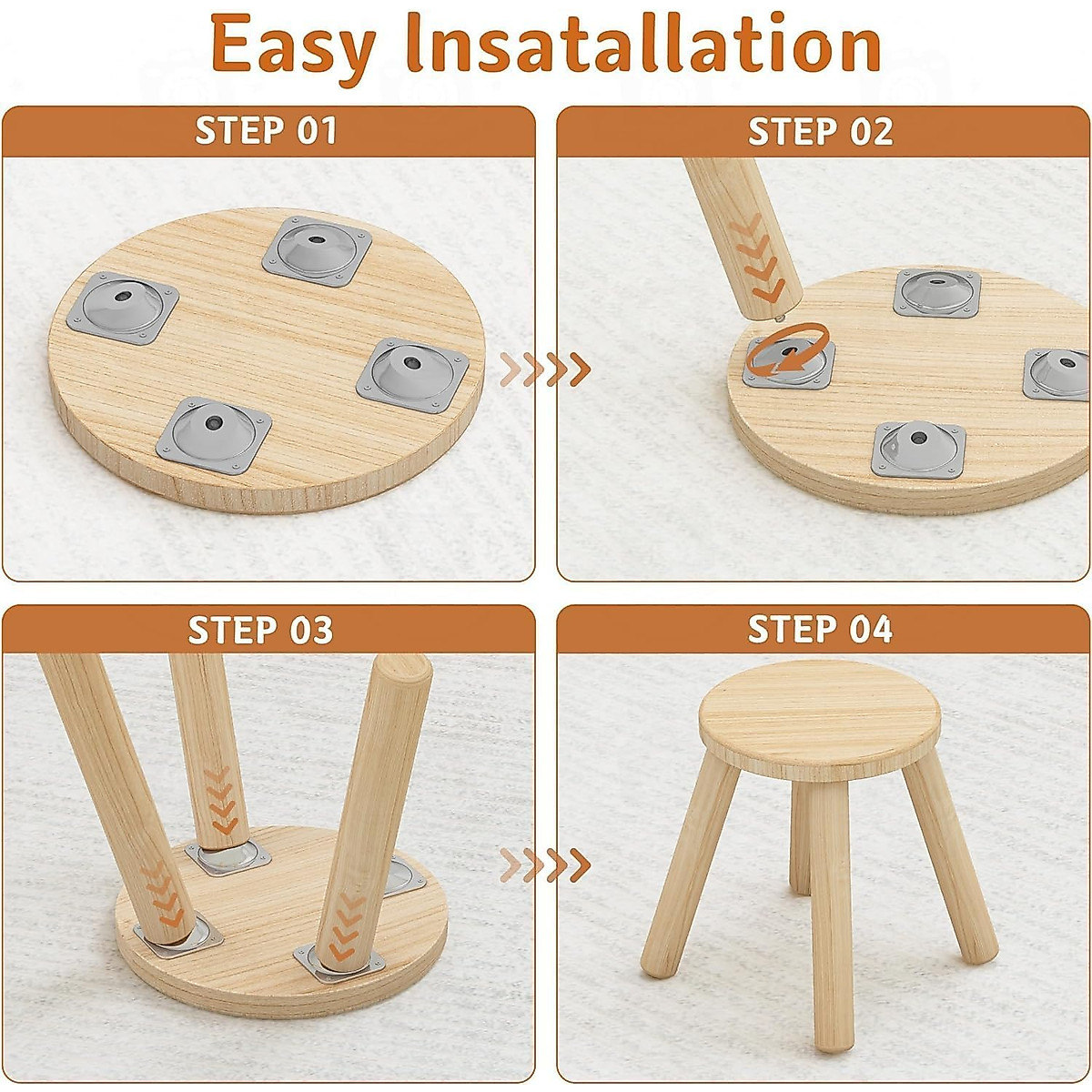 Easy Insatallation

STEP 01

STEP 02

STEP 03

STEP 04