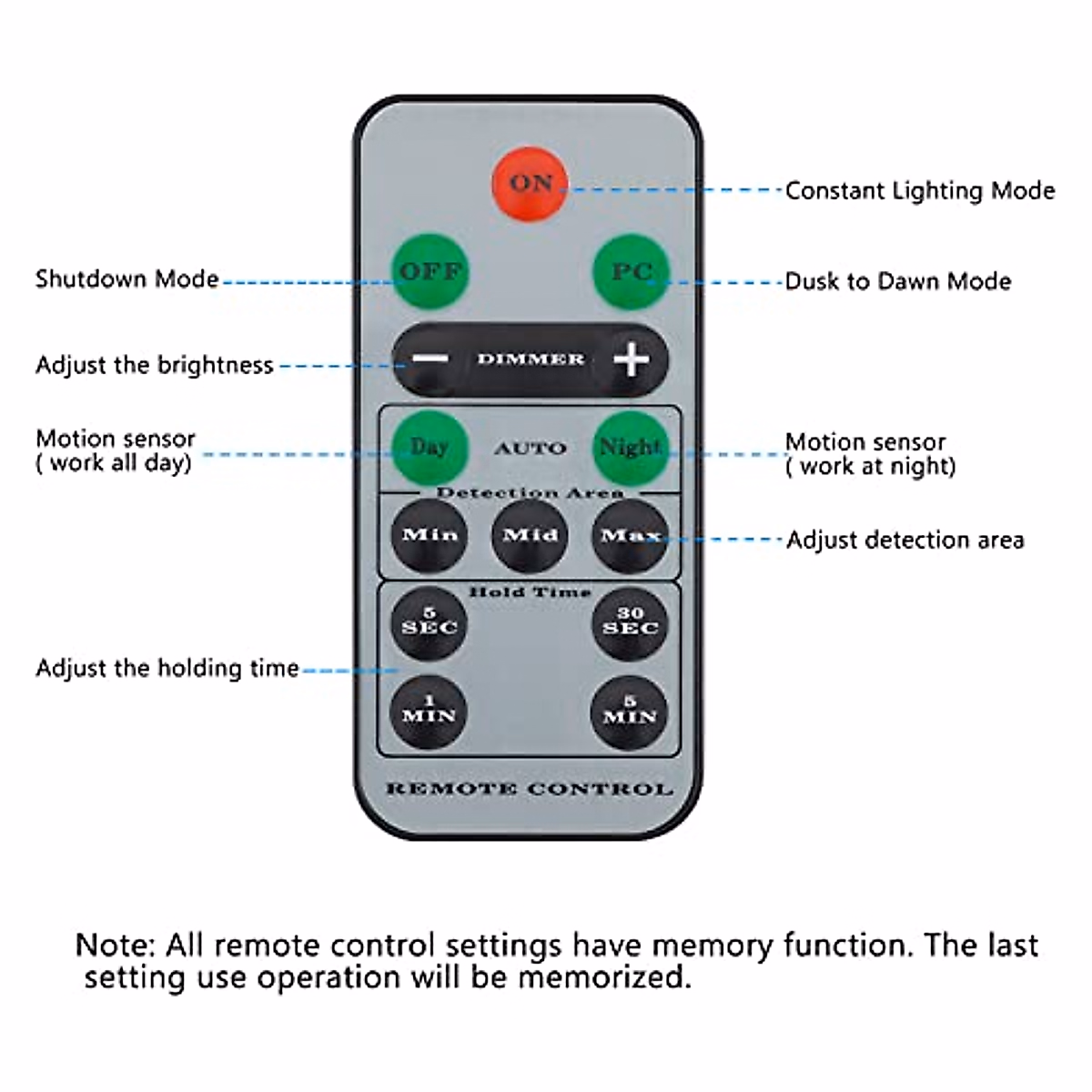 ON

Constant Lighting Mode

Shutdown Mode

OFF

PC

Dusk to Dawn Mode

Adjust the brightness

−

DIMMER

+

Motion sensor
( work all day)

Day

AUTO

Night

Motion sensor
( work at night)

Detection Area

Min

Mid

Max

Adjust detection area

Hold Time

5
SEC

30
SEC

Adjust the holding time

1
MIN

5
MIN

REMOTE CONTROL

Note: All remote control settings have memory function. The last setting use operation will be memorized.