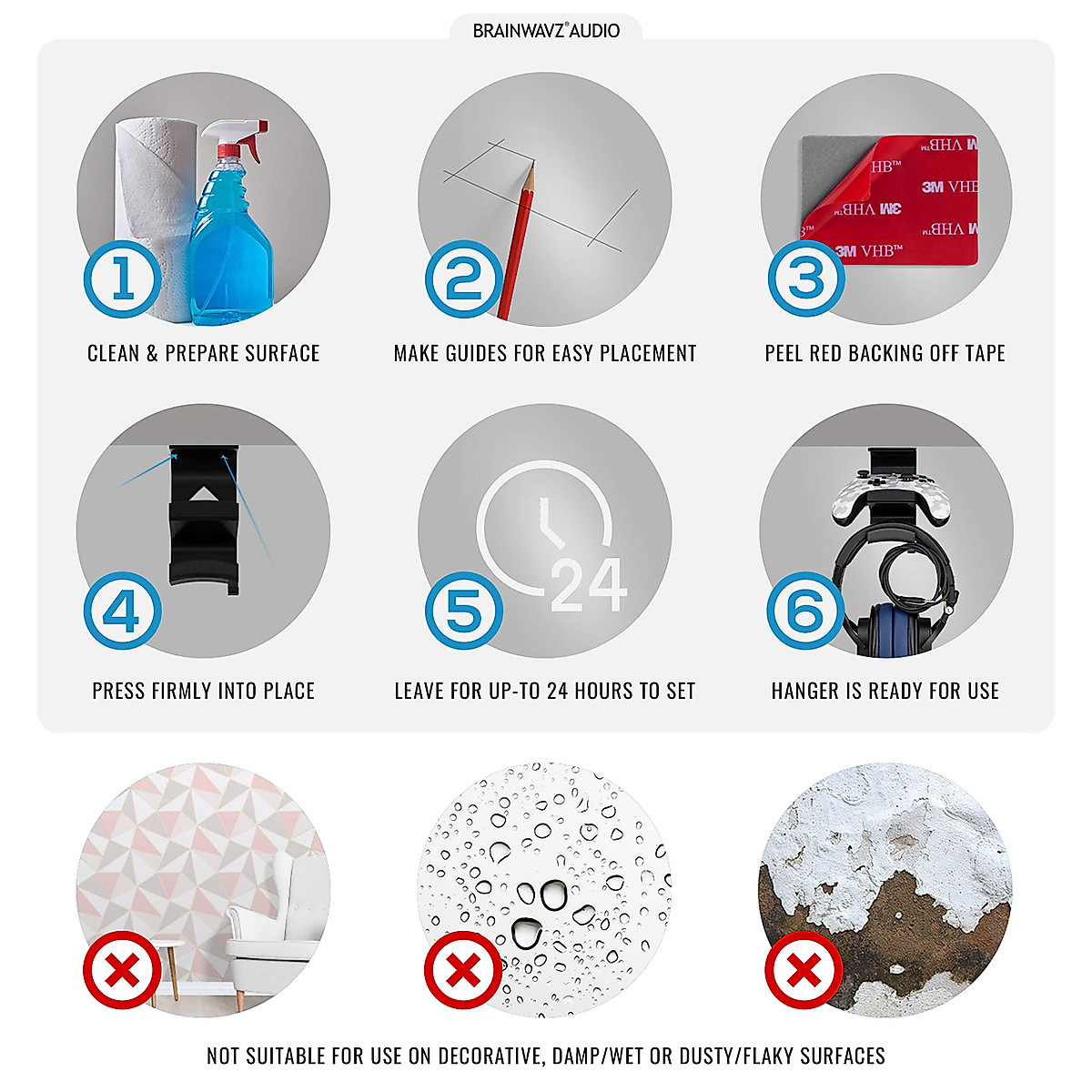 BRAINWAVZ® AUDIO

1
CLEAN & PREPARE SURFACE

2
MAKE GUIDES FOR EASY PLACEMENT

3M VHB™
3
PEEL RED BACKING OFF TAPE

4
PRESS FIRMLY INTO PLACE

24
5
LEAVE FOR UP-TO 24 HOURS TO SET

6
HANGER IS READY FOR USE

NOT SUITABLE FOR USE ON DECORATIVE, DAMP/WET OR DUSTY/FLAKY SURFACES