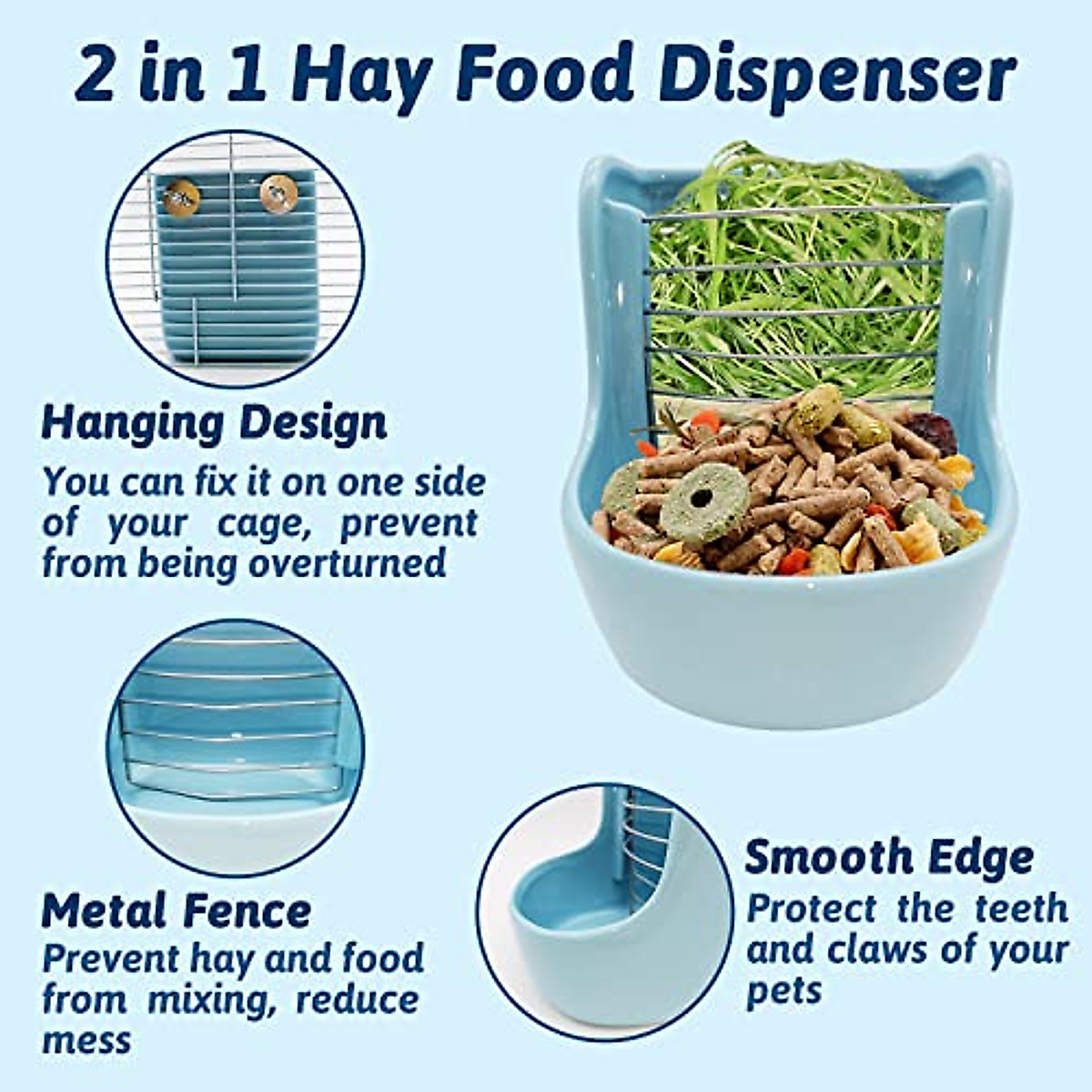 2 in 1 Hay Food Dispenser

Hanging Design

You can fix it on one side of your cage, prevent from being overturned

Metal Fence

Prevent hay and food from mixing, reduce mess

Smooth Edge

Protect the teeth and claws of your pets