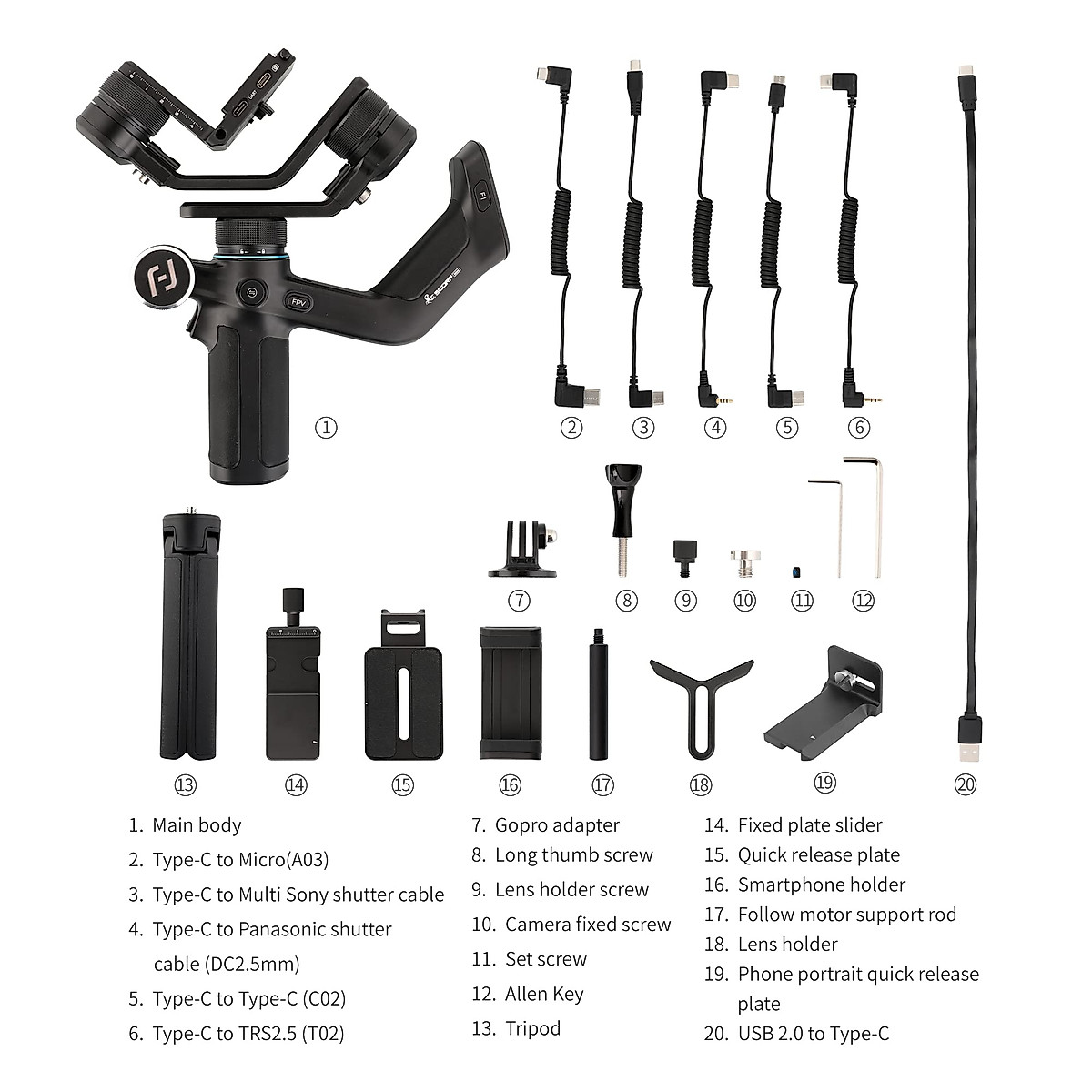 F1

FPV

①

②

③

④

⑤

⑥

⑦

⑧

⑨

⑩

⑪

⑫

⑬

⑭

⑮

⑯

⑰

⑱

⑲

⑳

1. Main body
2. Type-C to Micro(A03)
3. Type-C to Multi Sony shutter cable
4. Type-C to Panasonic shutter cable (DC2.5mm)
5. Type-C to Type-C (C02)
6. Type-C to TRS2.5 (T02)

7. Gopro adapter
8. Long thumb screw
9. Lens holder screw
10. Camera fixed screw
11. Set screw
12. Allen Key
13. Tripod

14. Fixed plate slider
15. Quick release plate
16. Smartphone holder
17. Follow motor support rod
18. Lens holder
19. Phone portrait quick release plate
20. USB 2.0 to Type-C