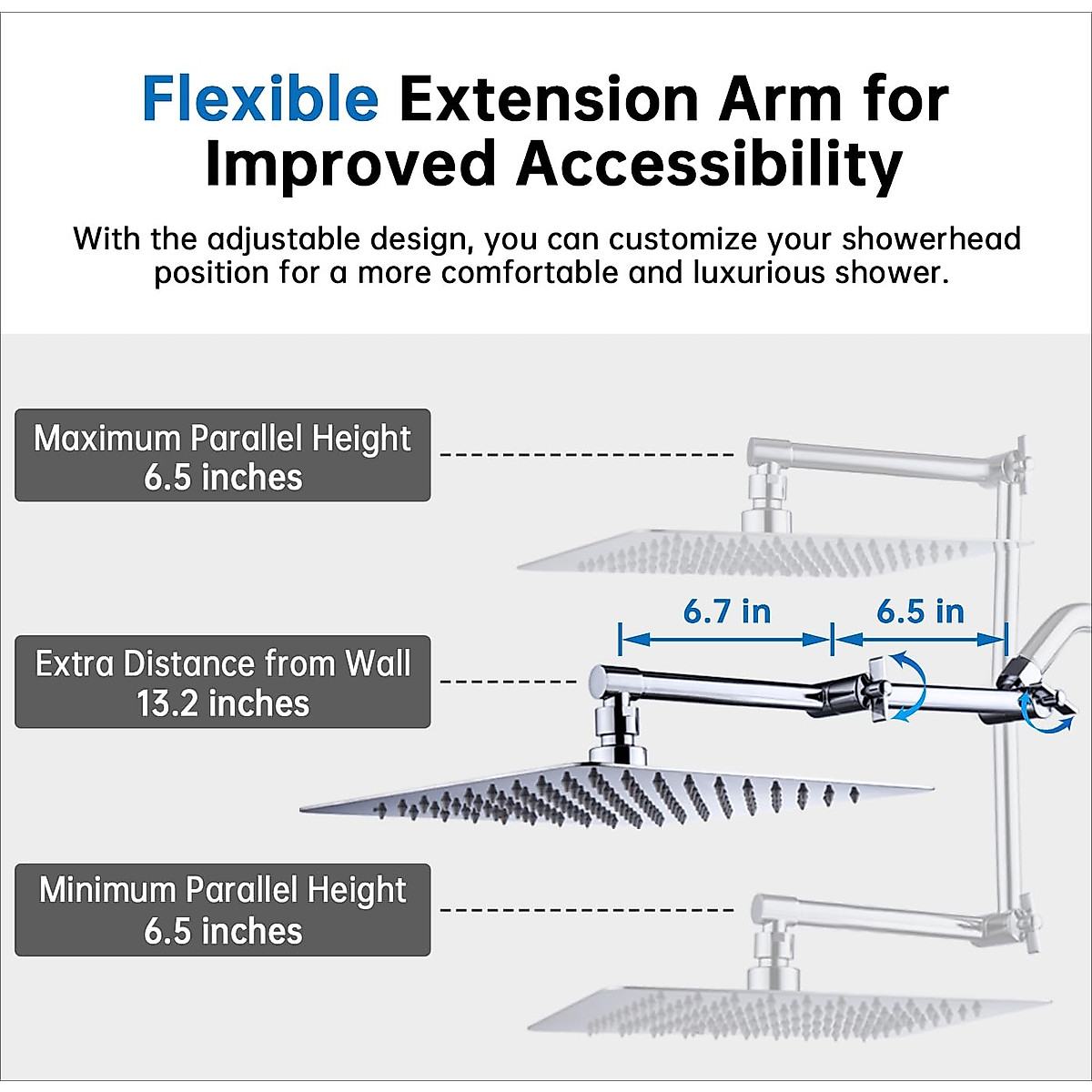 Flexible Extension Arm for Improved Accessibility

With the adjustable design, you can customize your showerhead position for a more comfortable and luxurious shower.

Maximum Parallel Height
6.5 inches

6.7 in

6.5 in

Extra Distance from Wall
13.2 inches

Minimum Parallel Height
6.5 inches