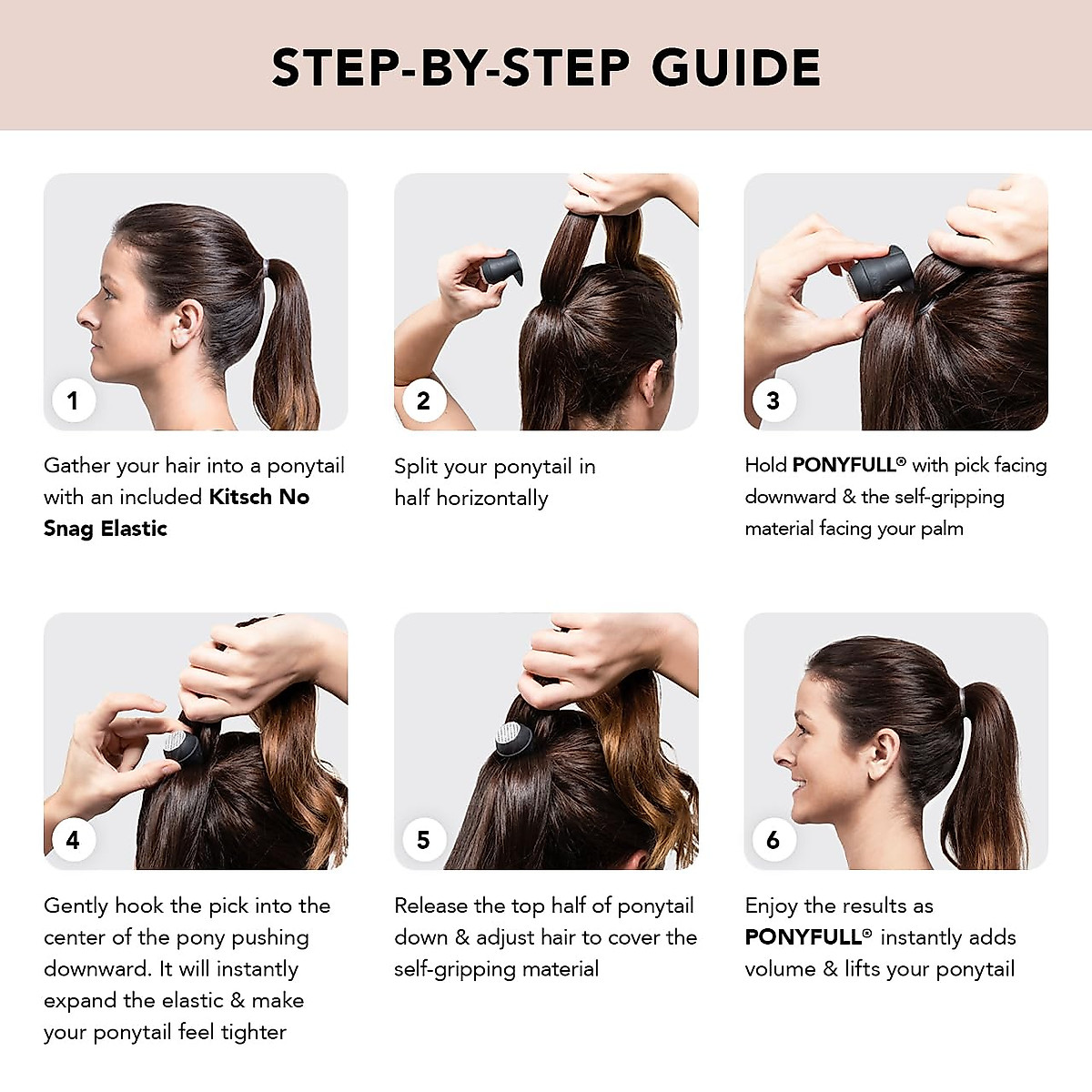 STEP-BY-STEP GUIDE

1

Gather your hair into a ponytail with an included Kitsch No Snag Elastic

2

Split your ponytail in half horizontally

3

Hold PONYFULL® with pick facing downward & the self-gripping material facing your palm

4

Gently hook the pick into the center of the pony pushing downward. It will instantly expand the elastic & make your ponytail feel tighter

5

Release the top half of ponytail down & adjust hair to cover the self-gripping material

6

Enjoy the results as PONYFULL® instantly adds volume & lifts your ponytail