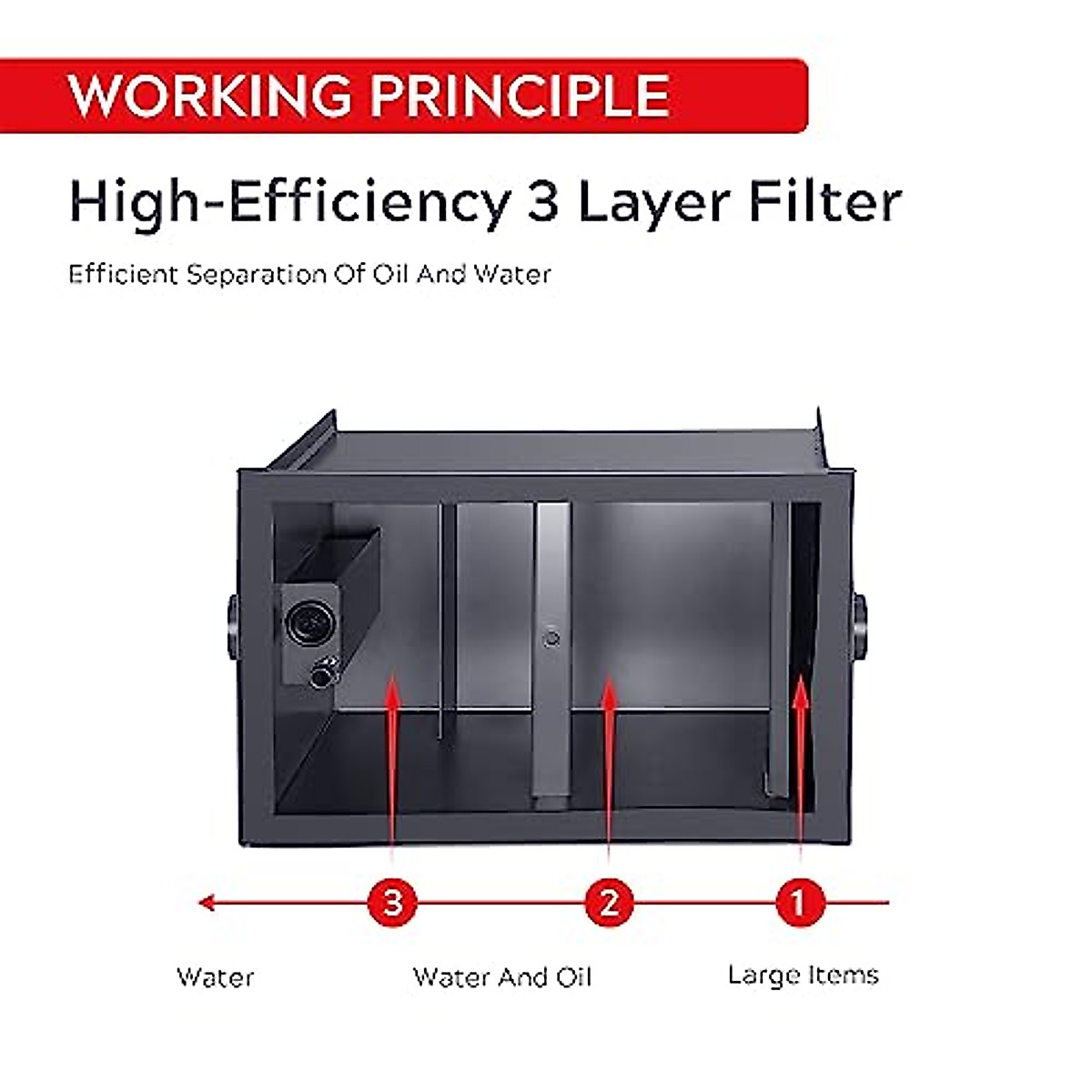 WORKING PRINCIPLE

High-Efficiency 3 Layer Filter

Efficient Separation Of Oil And Water

3 2 1

Water Water And Oil Large Items