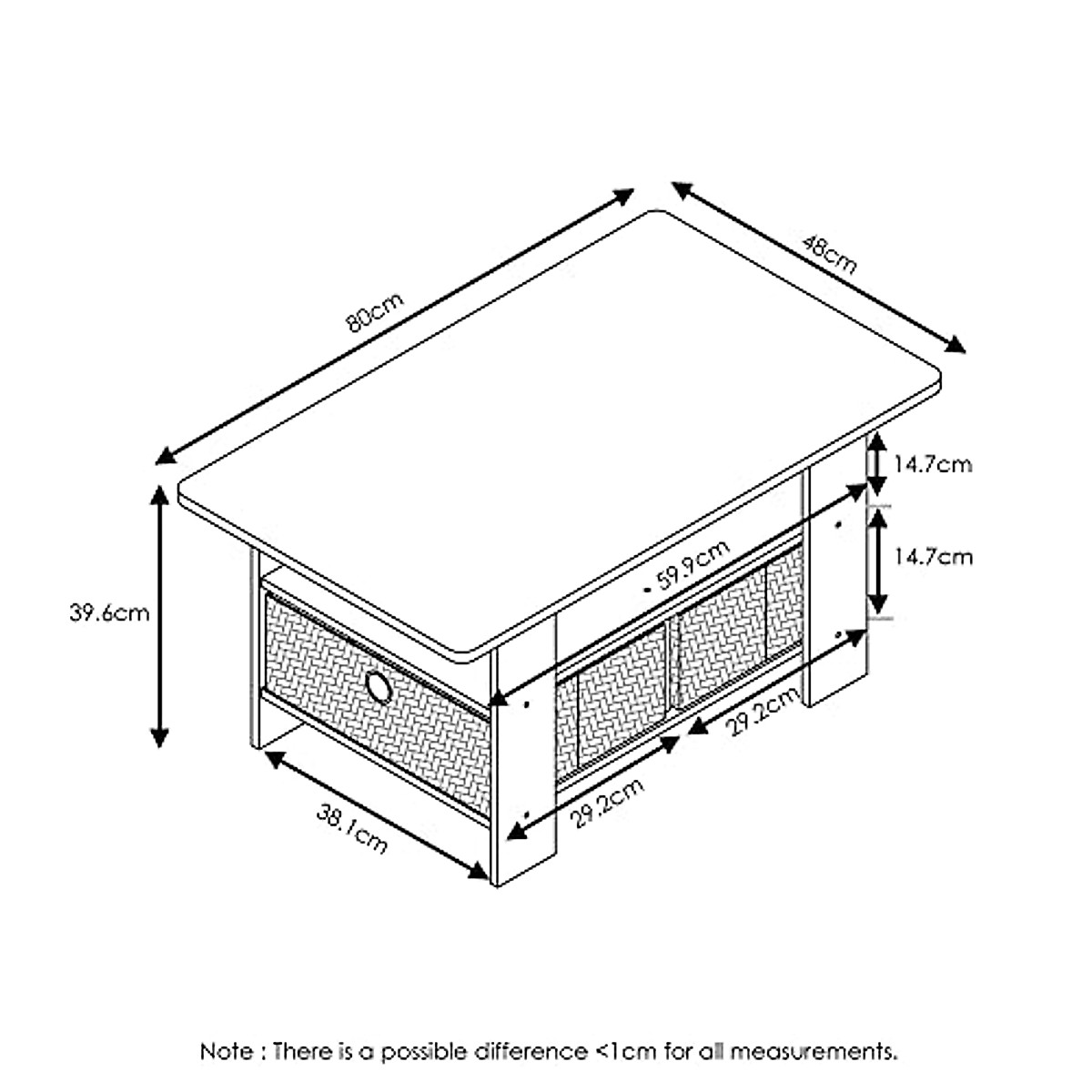 80cm

48cm

14.7cm

14.7cm

59.9cm

39.6cm

29.2cm

29.2cm

38.1cm

Note : There is a possible difference <1cm for all measurements.