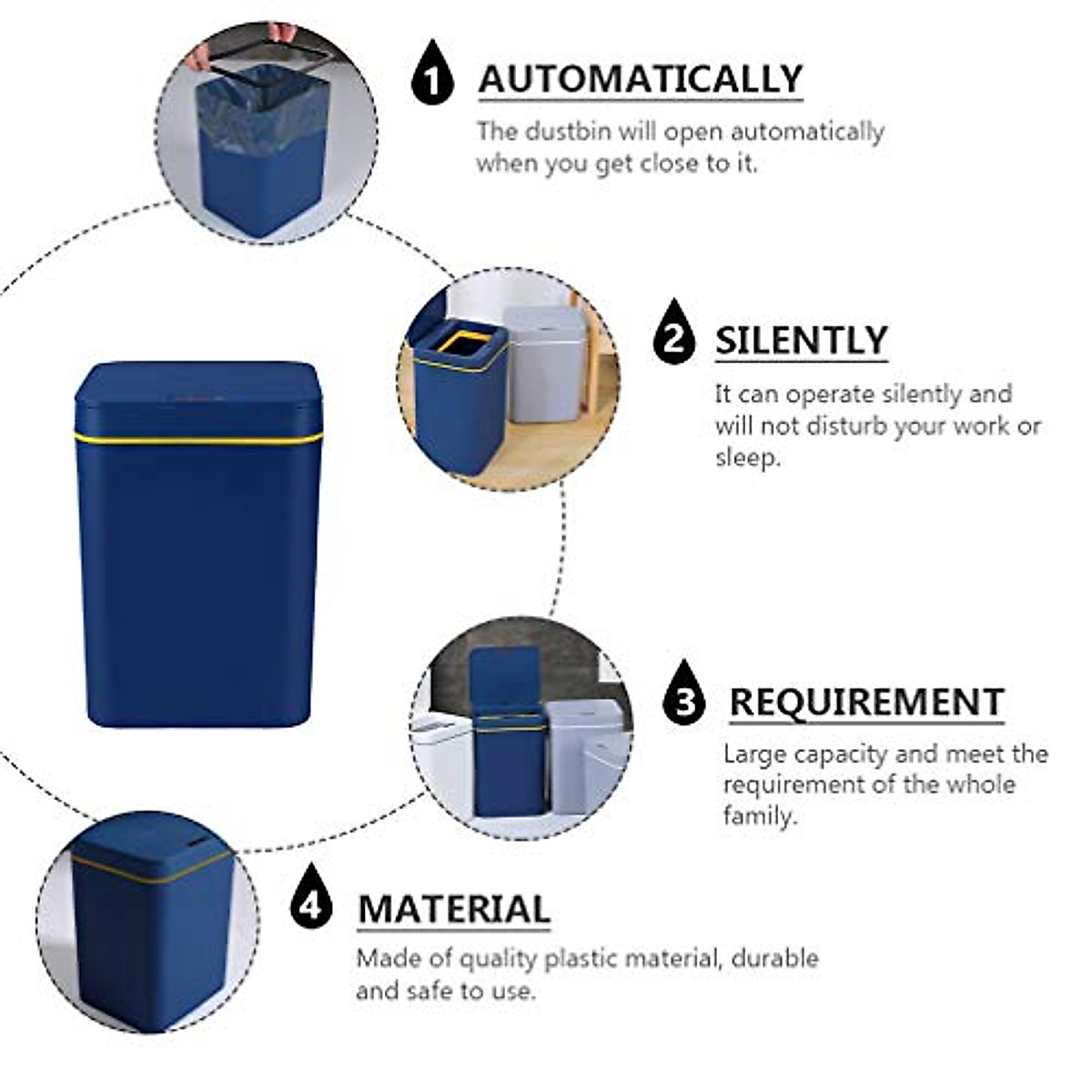 1 AUTOMATICALLY

The dustbin will open automatically when you get close to it.

2 SILENTLY

It can operate silently and will not disturb your work or sleep.

3 REQUIREMENT

Large capacity and meet the requirement of the whole family.

4 MATERIAL

Made of quality plastic material, durable and safe to use.