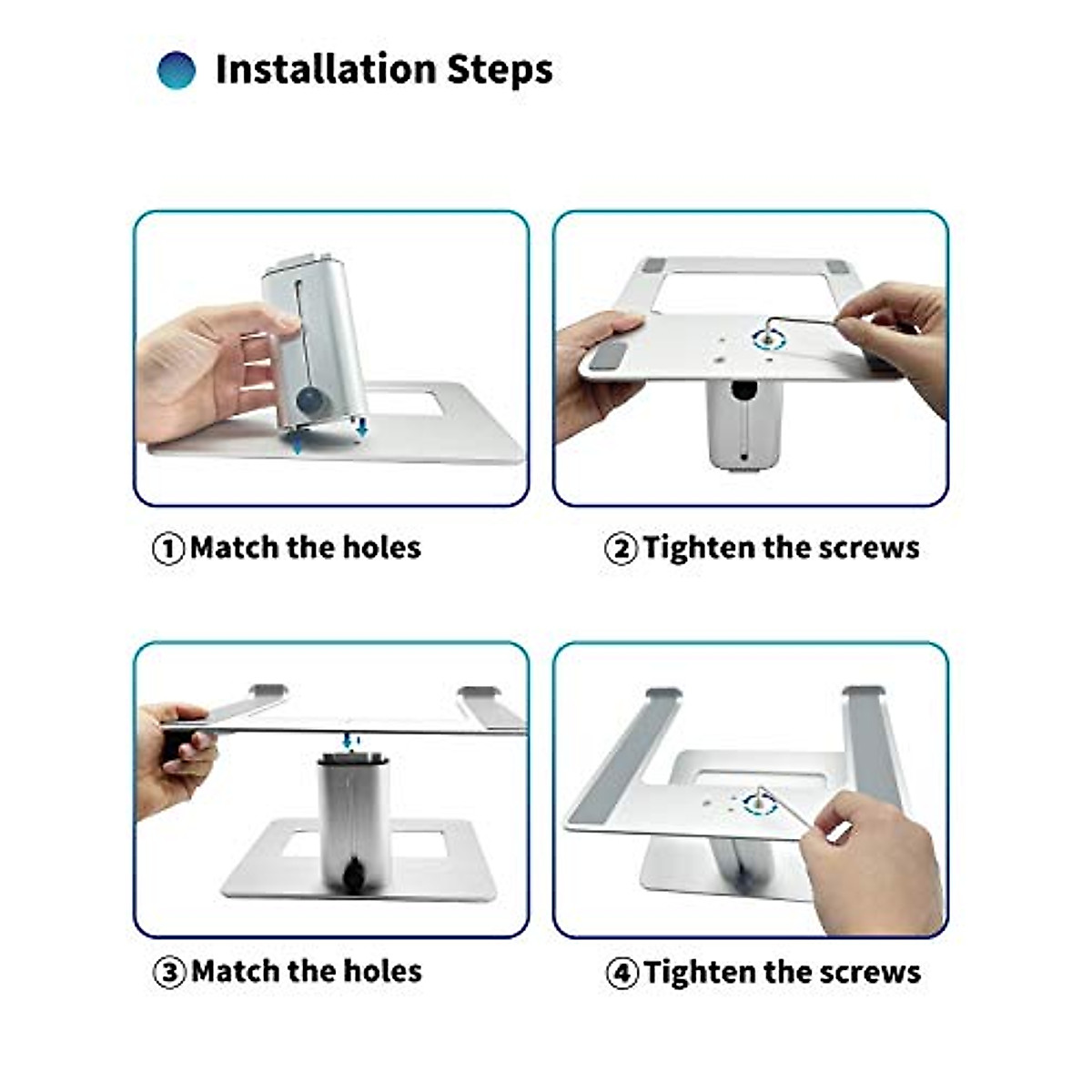 Installation Steps

①Match the holes

②Tighten the screws

③Match the holes

④Tighten the screws