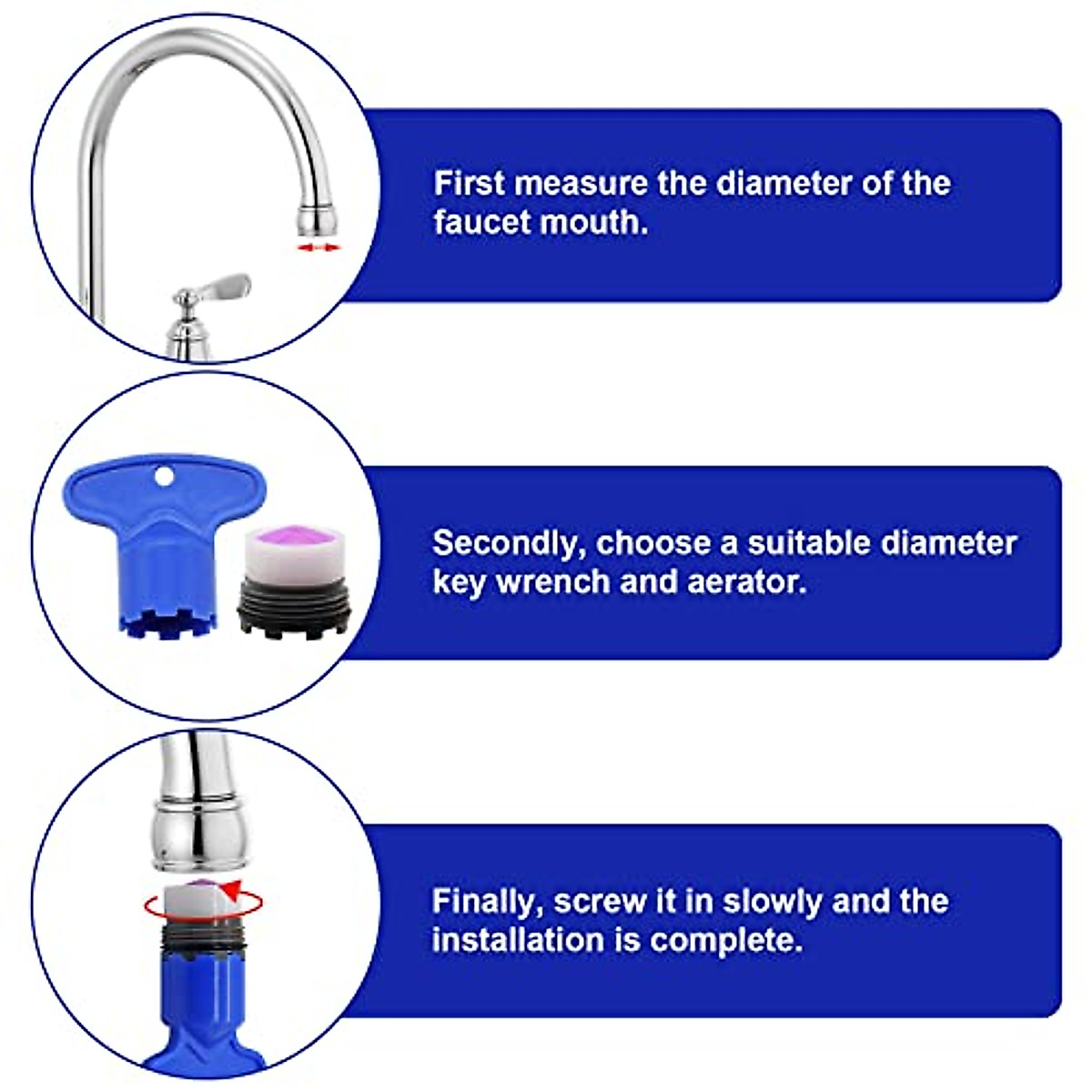 First measure the diameter of the faucet mouth.

Secondly, choose a suitable diameter key wrench and aerator.

Finally, screw it in slowly and the installation is complete.