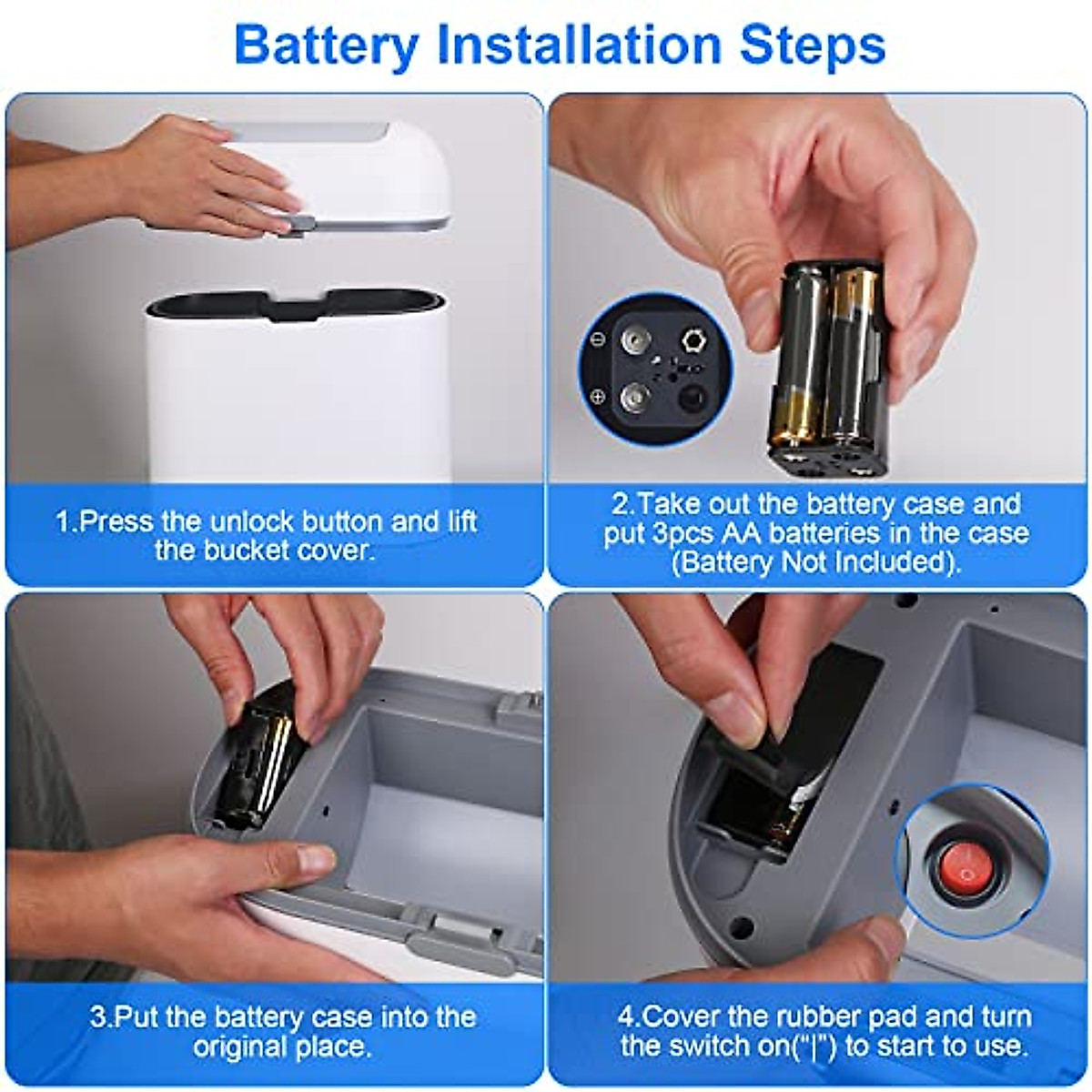 Battery Installation Steps

1.Press the unlock button and lift the bucket cover.

2.Take out the battery case and put 3pcs AA batteries in the case (Battery Not Included).

3.Put the battery case into the original place.

4.Cover the rubber pad and turn the switch on("|") to start to use.