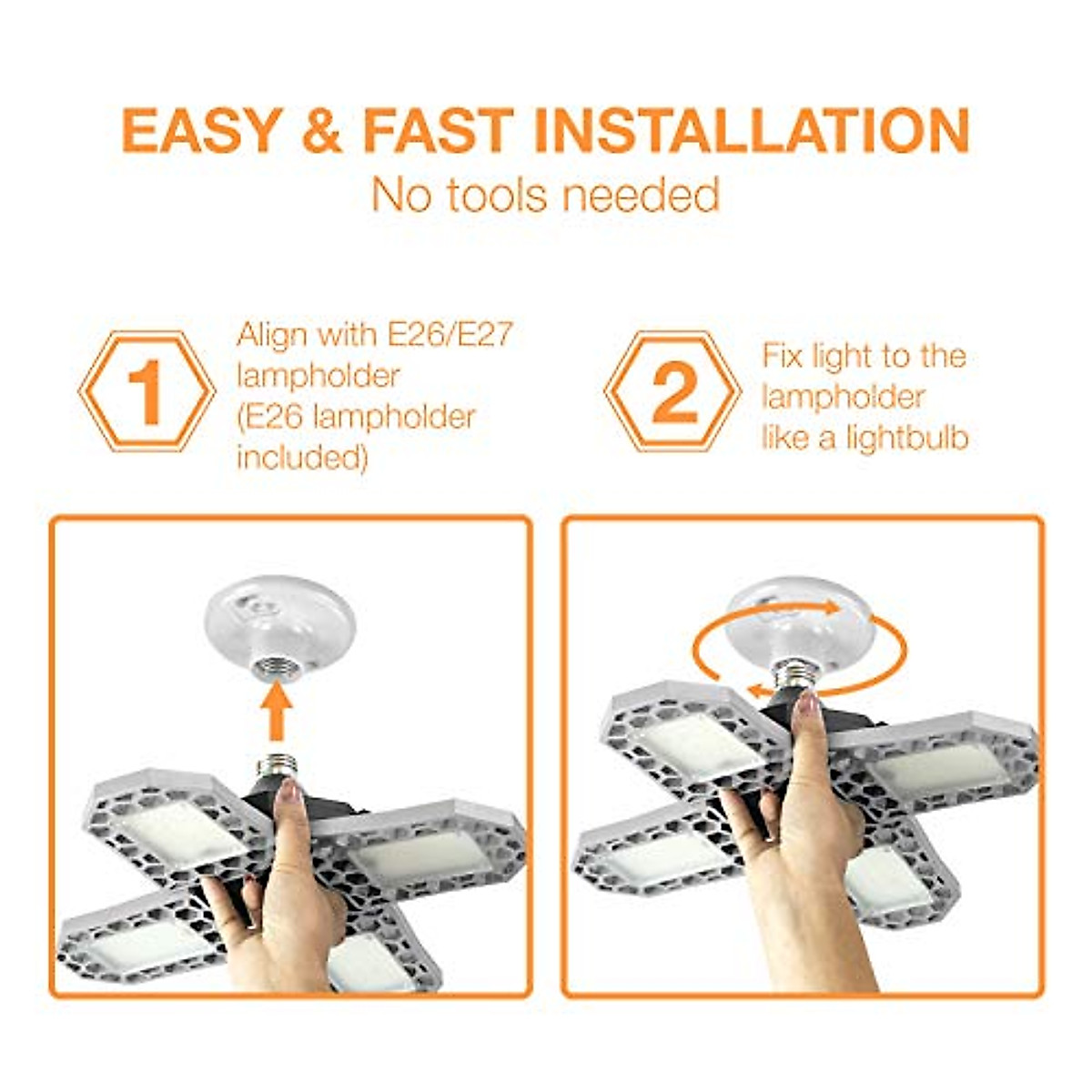 EASY & FAST INSTALLATION
No tools needed

1
Align with E26/E27 lampholder (E26 lampholder included)

2
Fix light to the lampholder like a lightbulb